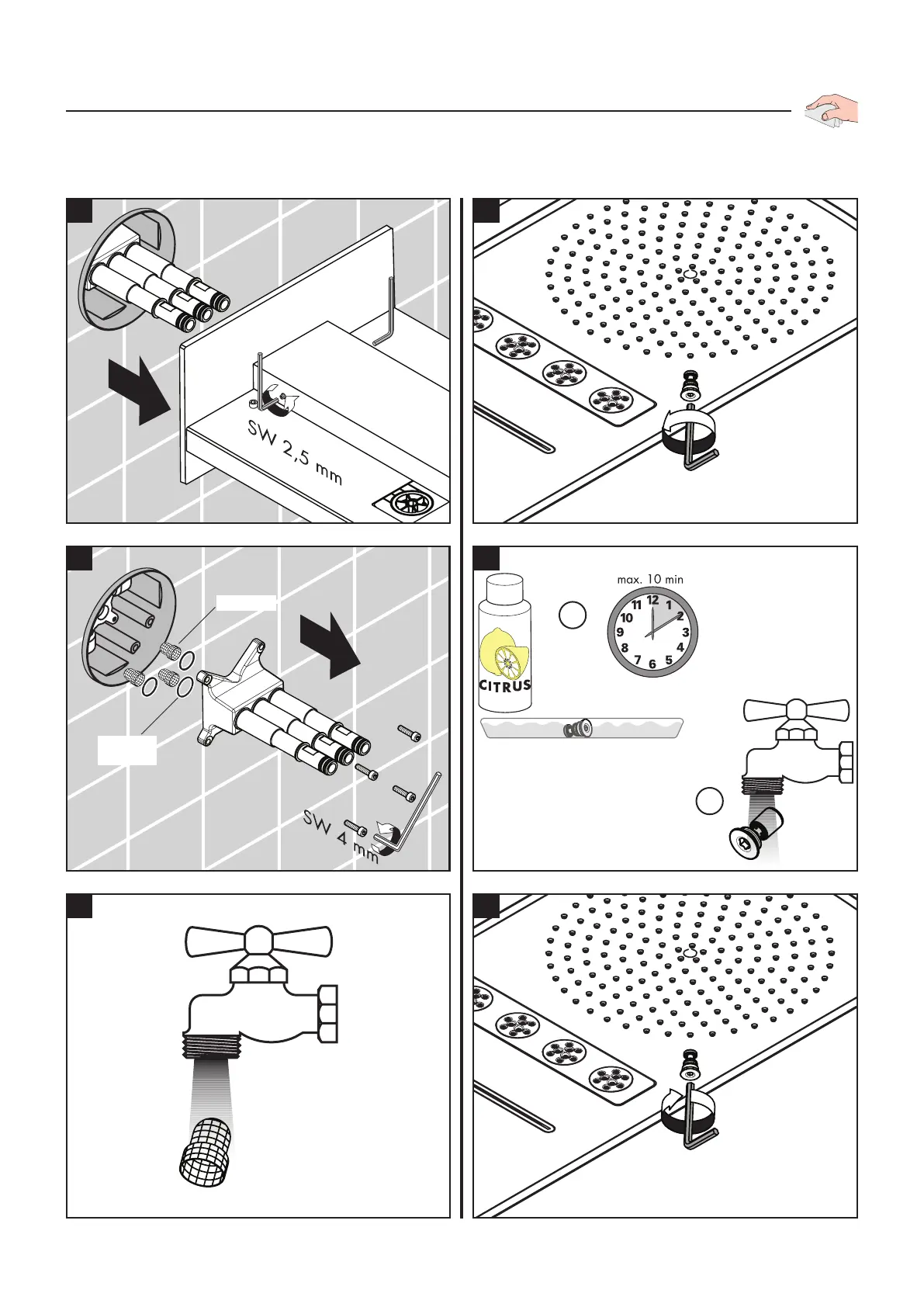 SW 2,5 mm

SW 4 mm

max. 10 min

12
1
2
3
4
5
6
7
8
9
10
11

CITRUS