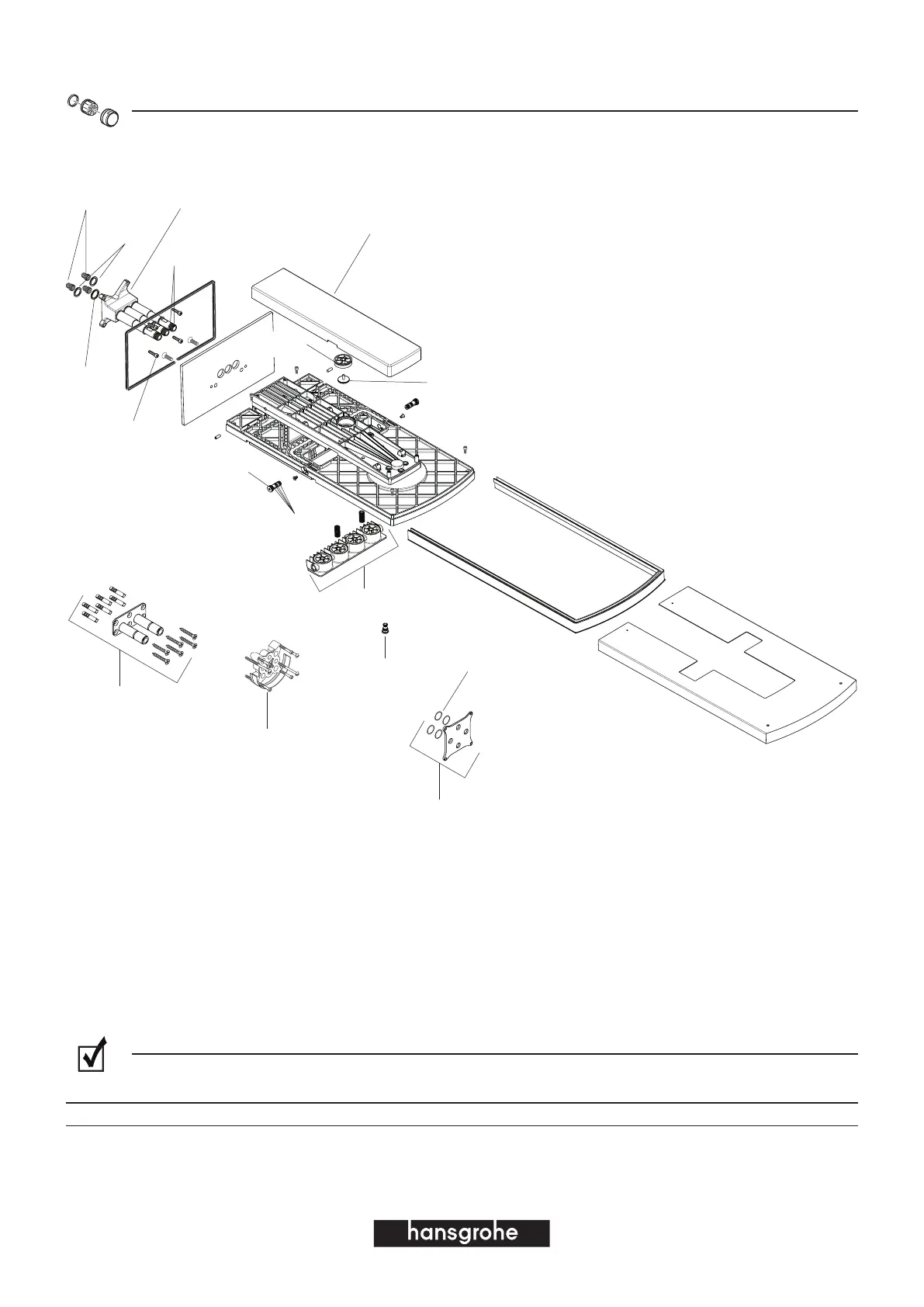 hansgrohe