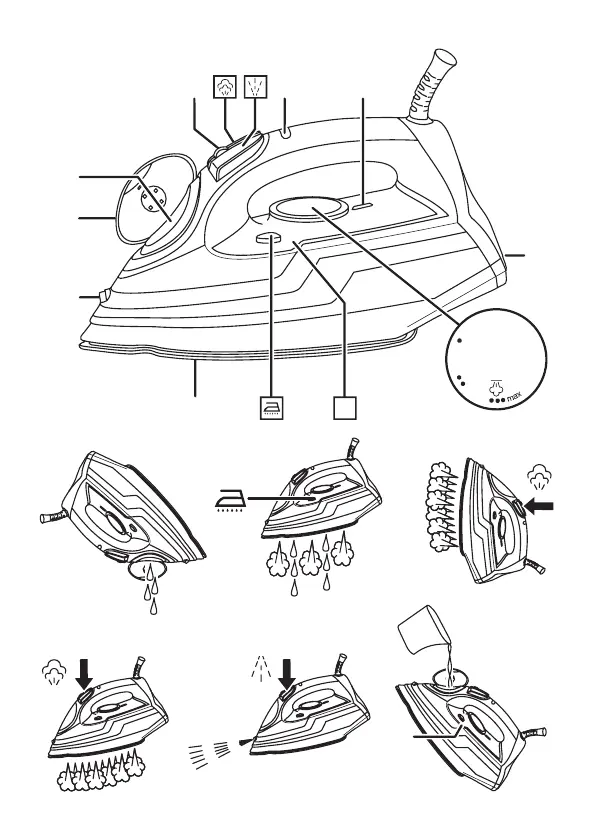 max