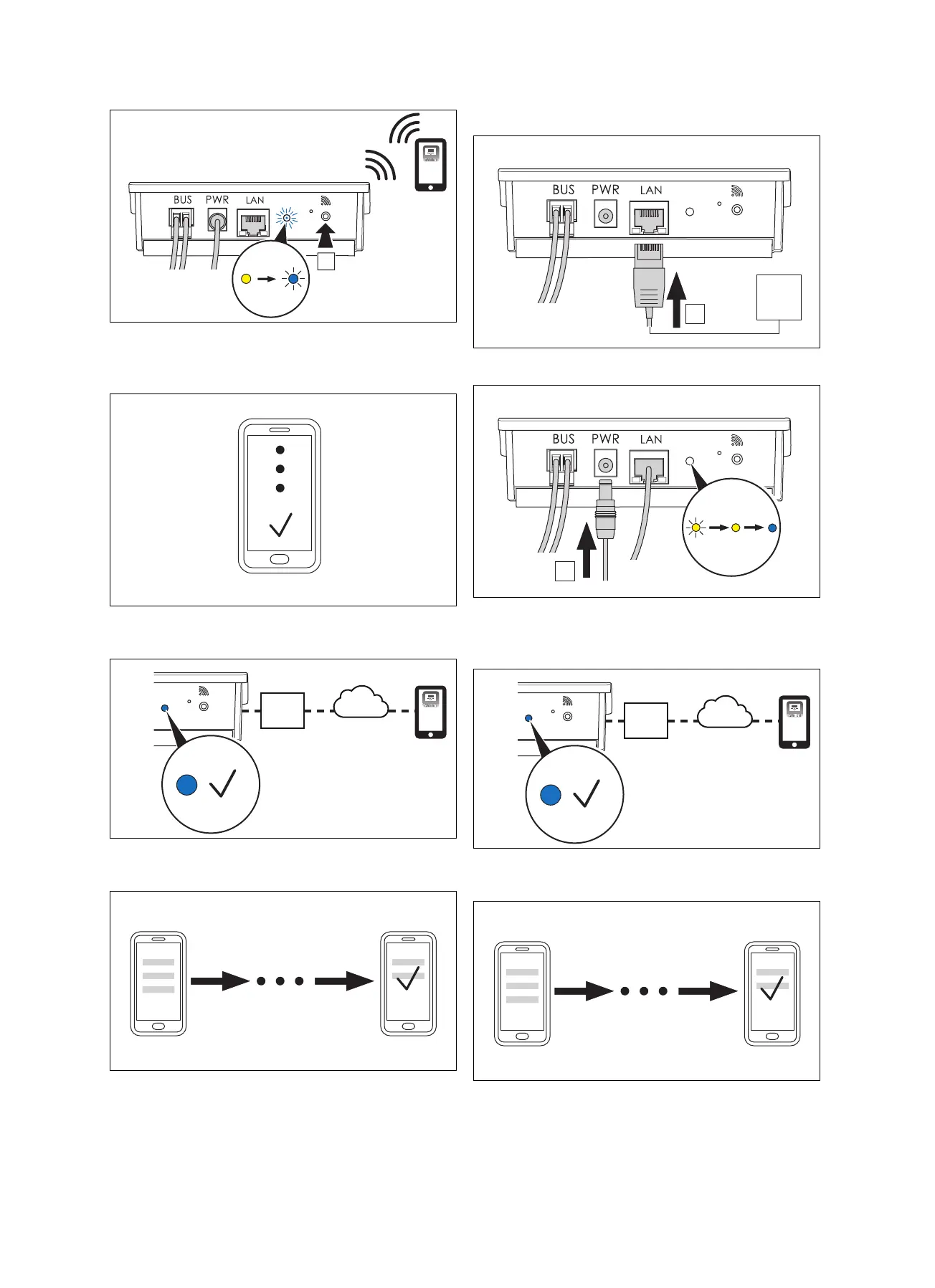 BUS PWR LAN

BUS PWR LAN

BUS PWR LAN