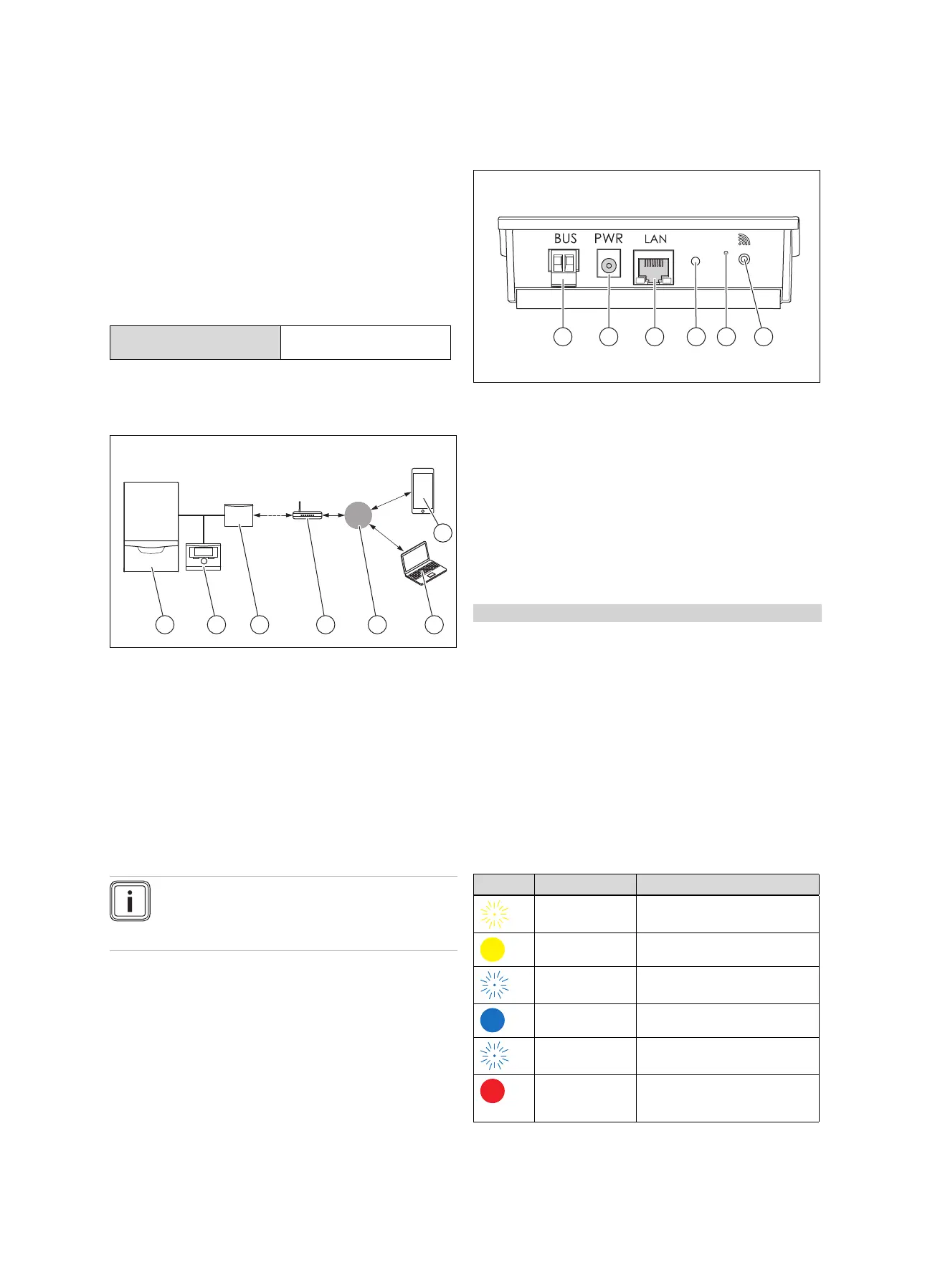 BUS PWR LAN