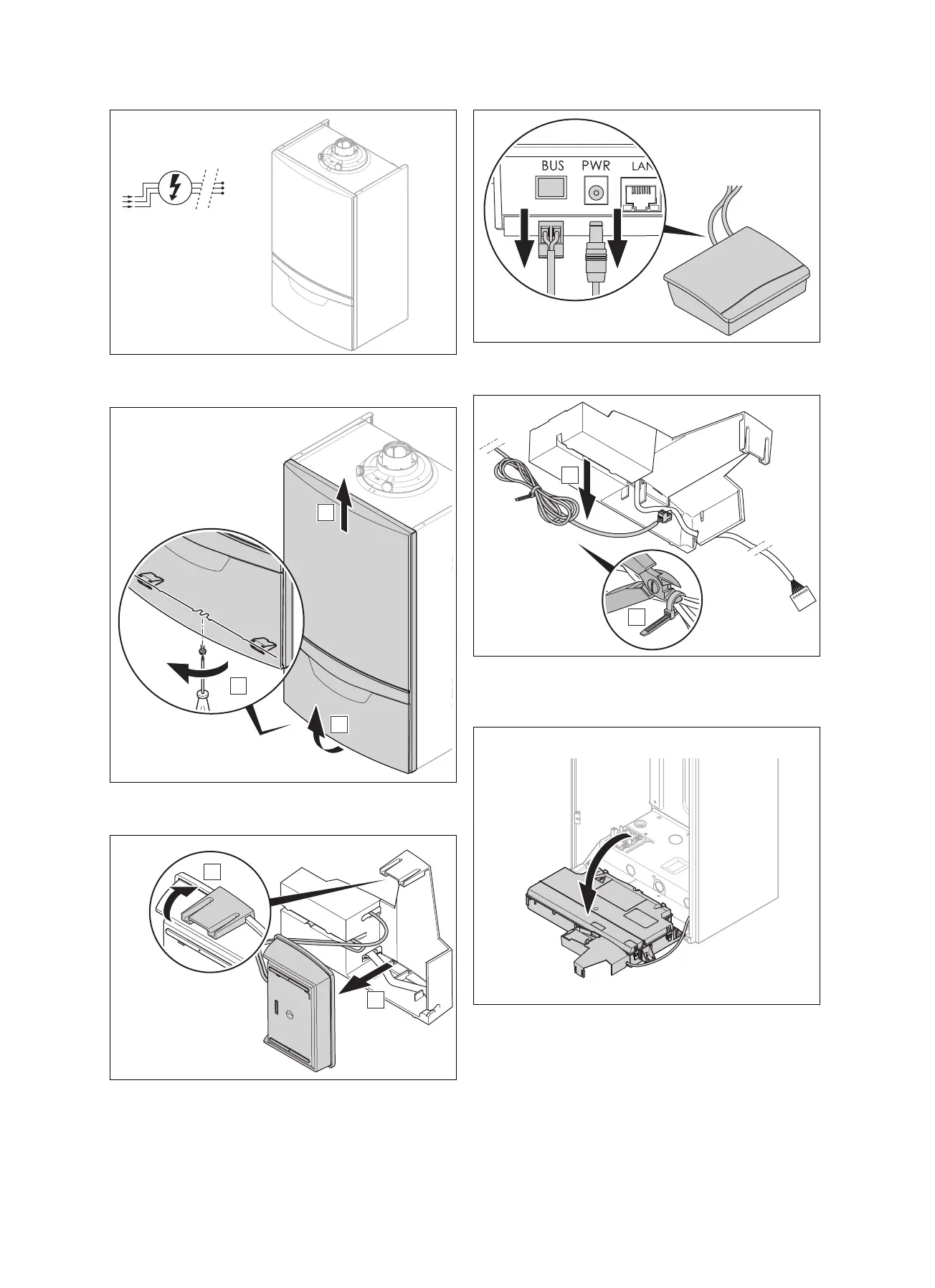 BUS PWR LAN