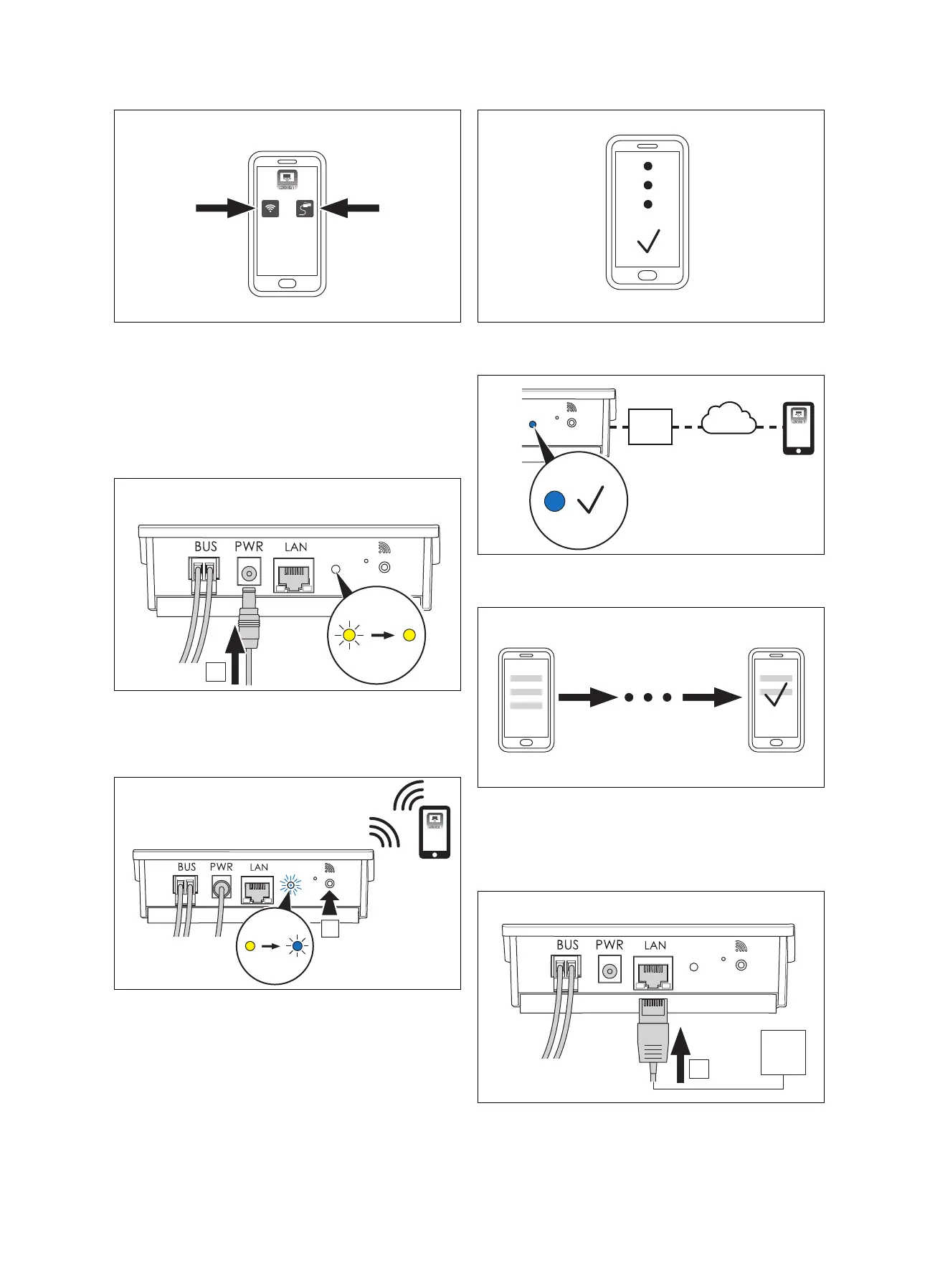 BUS PWR LAN

BUS PWR LAN

BUS PWR LAN