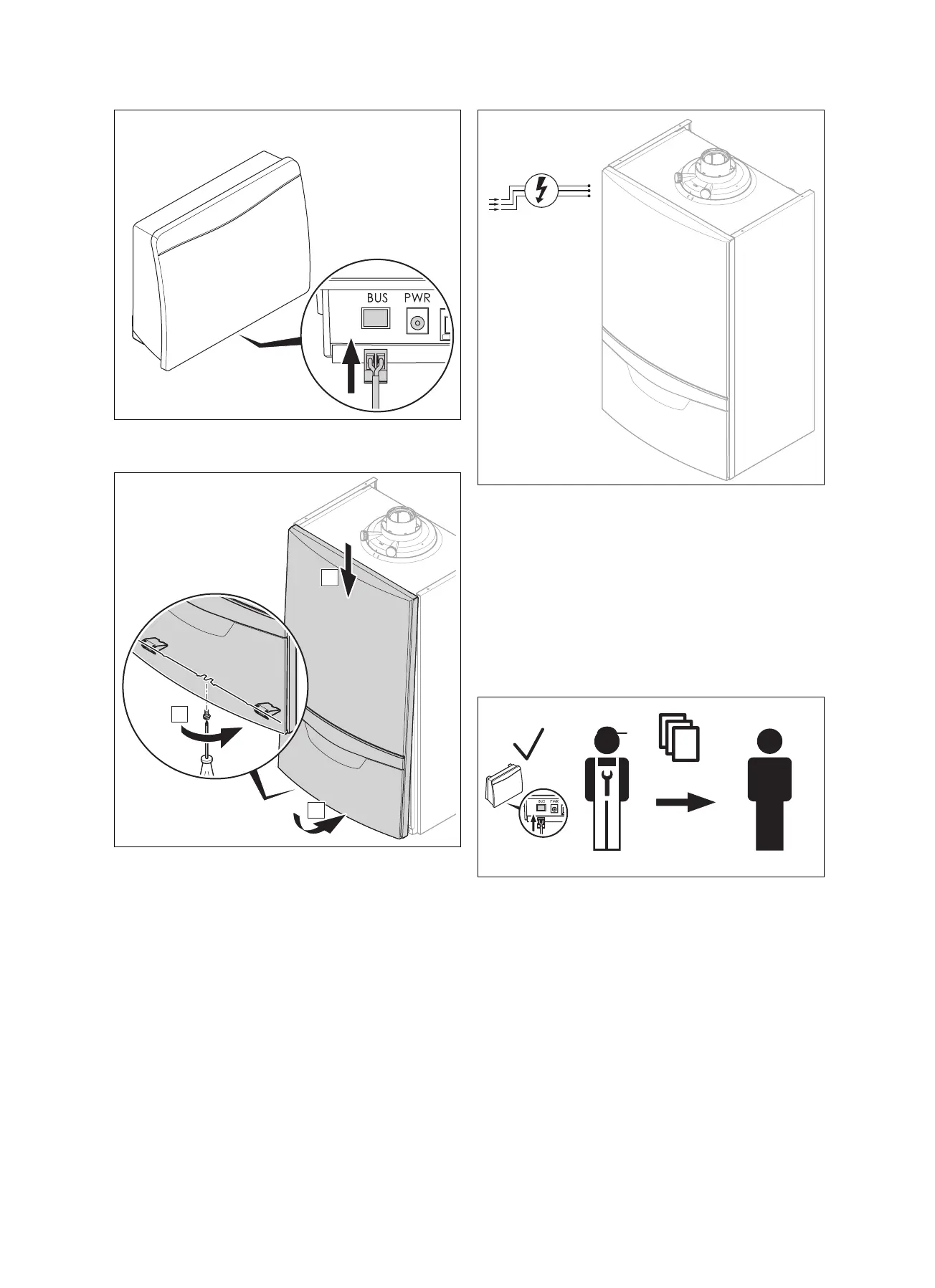 BUS PWR

BUS PWR