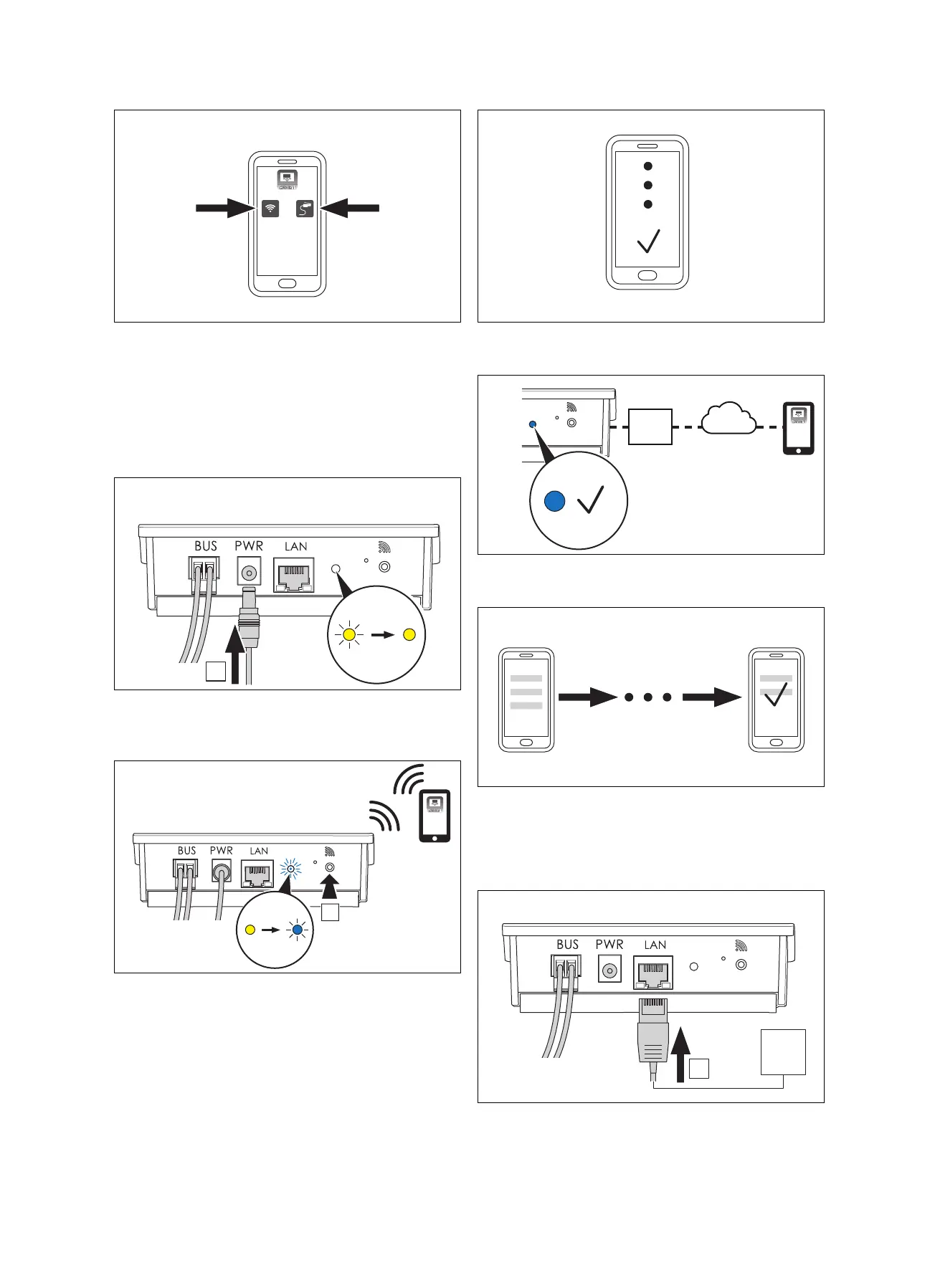 BUS PWR LAN

BUS PWR LAN

BUS PWR LAN