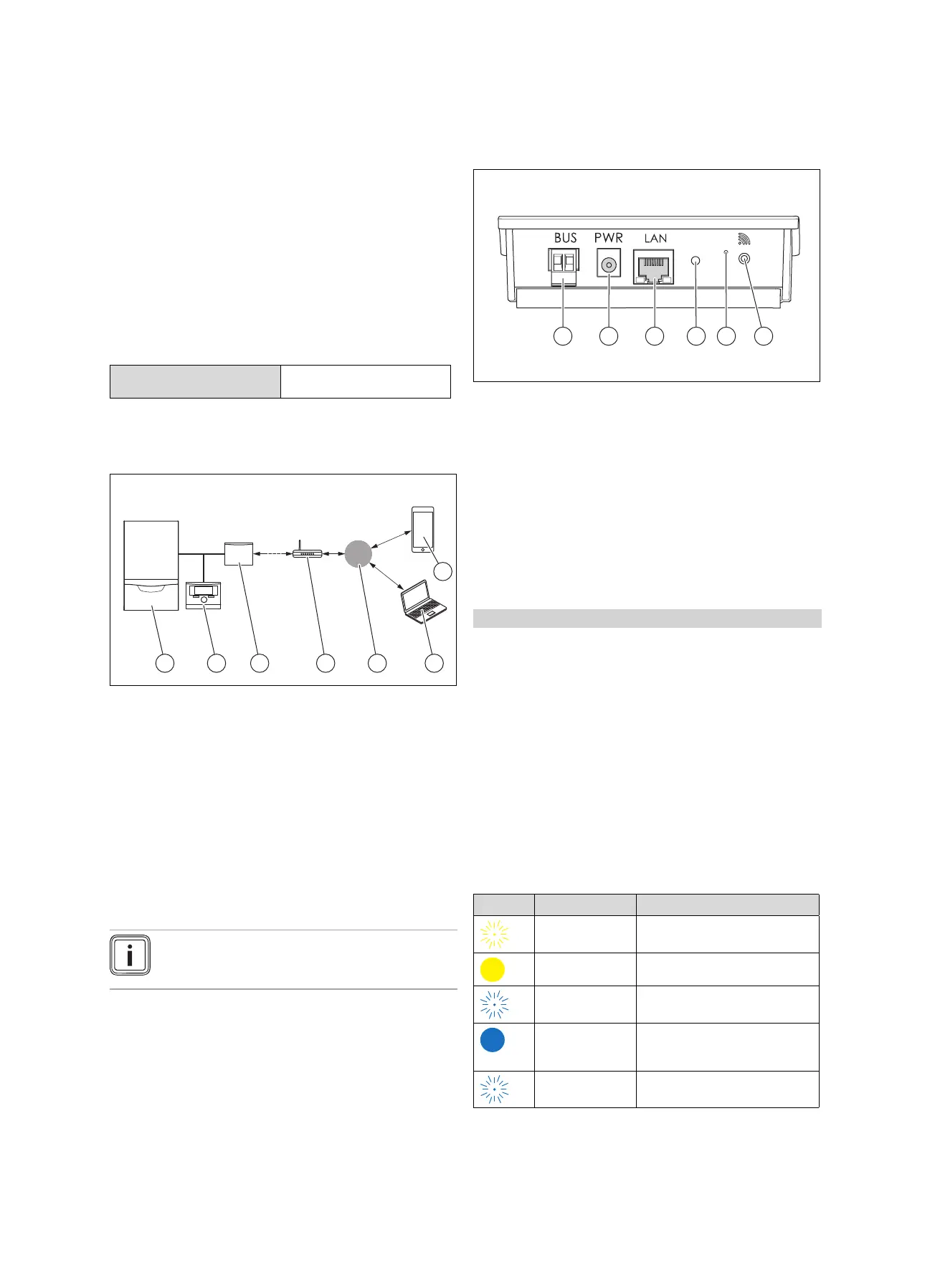 BUS PWR LAN