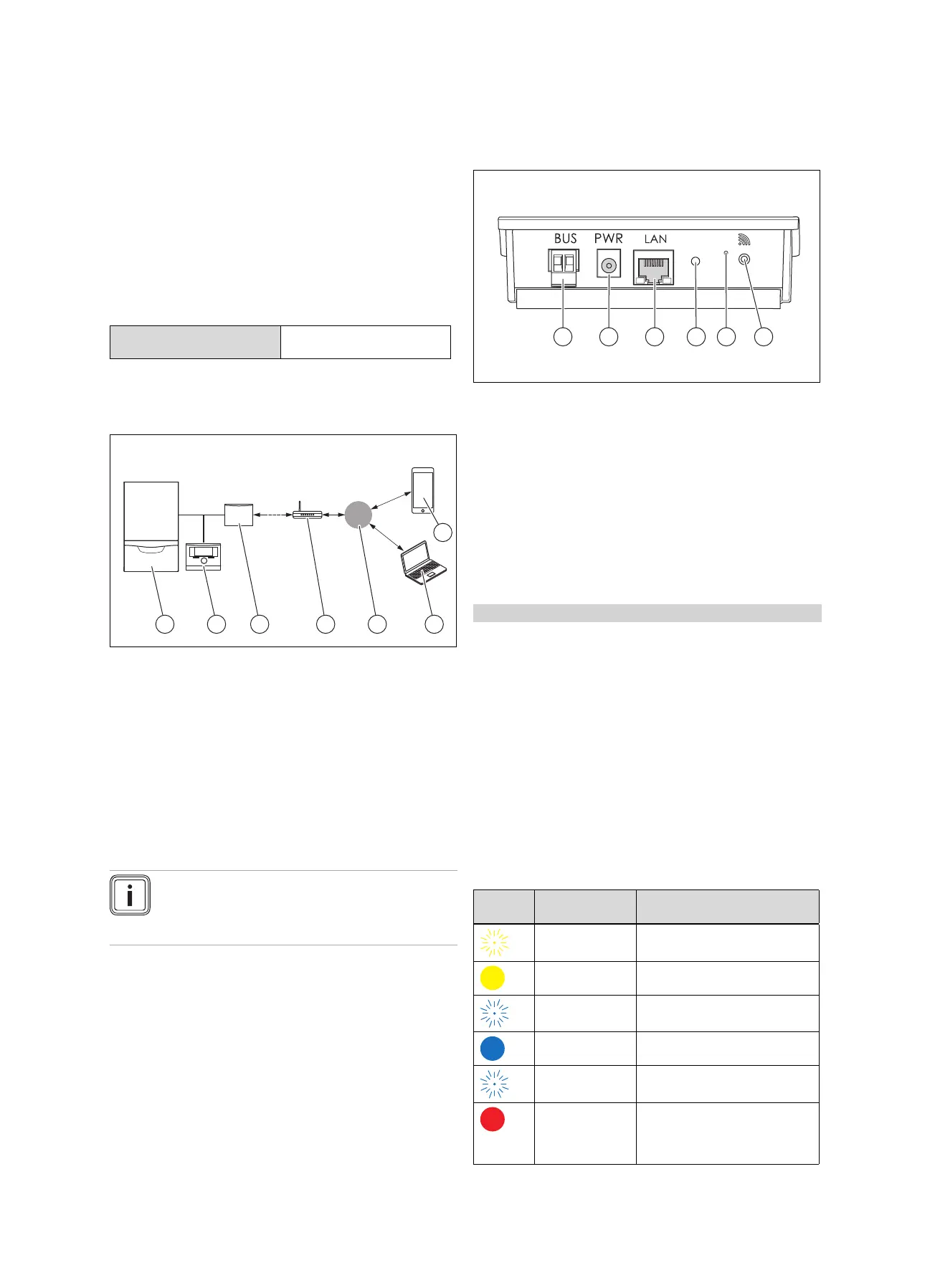 BUS PWR LAN