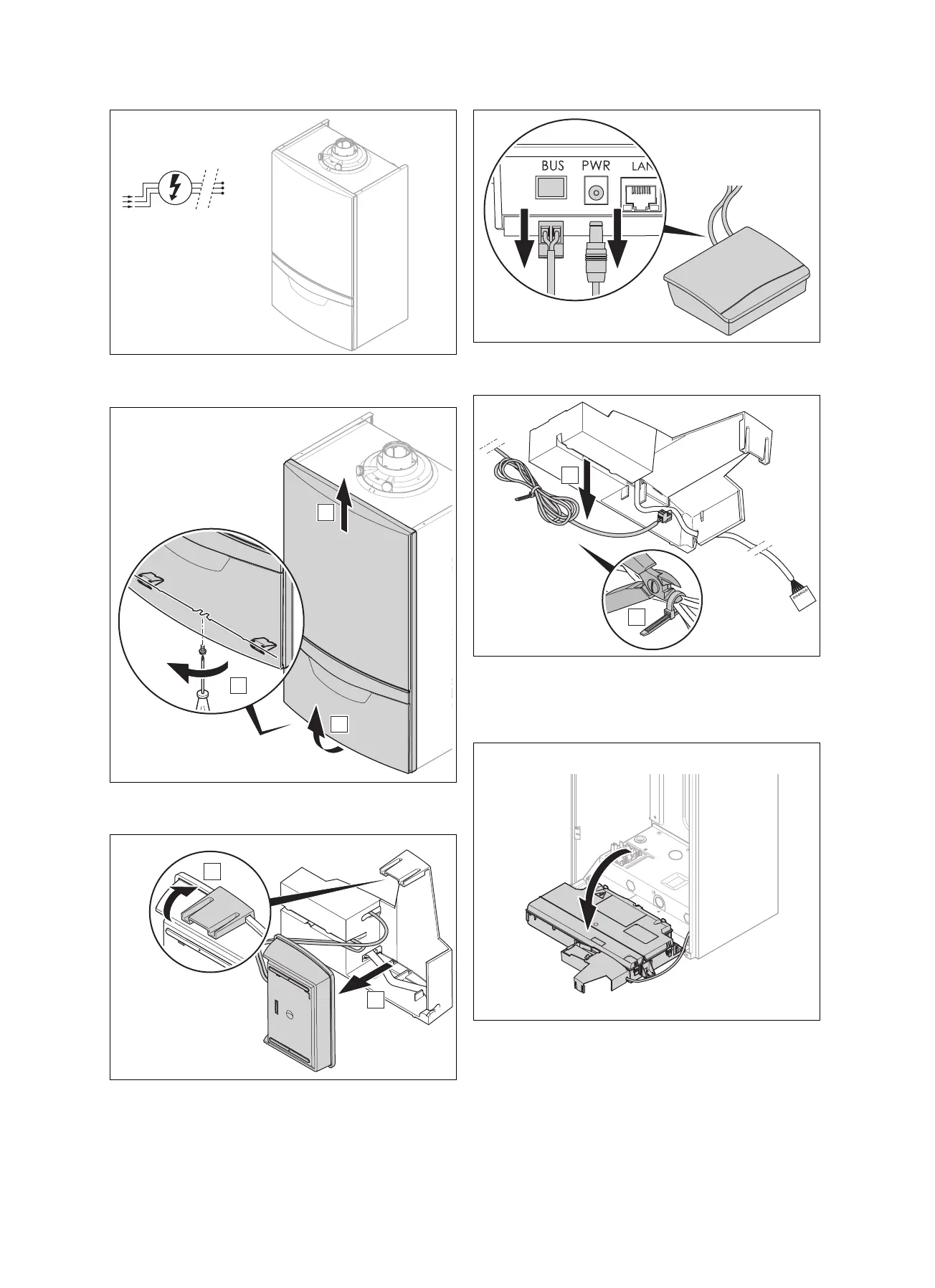 BUS PWR LAN