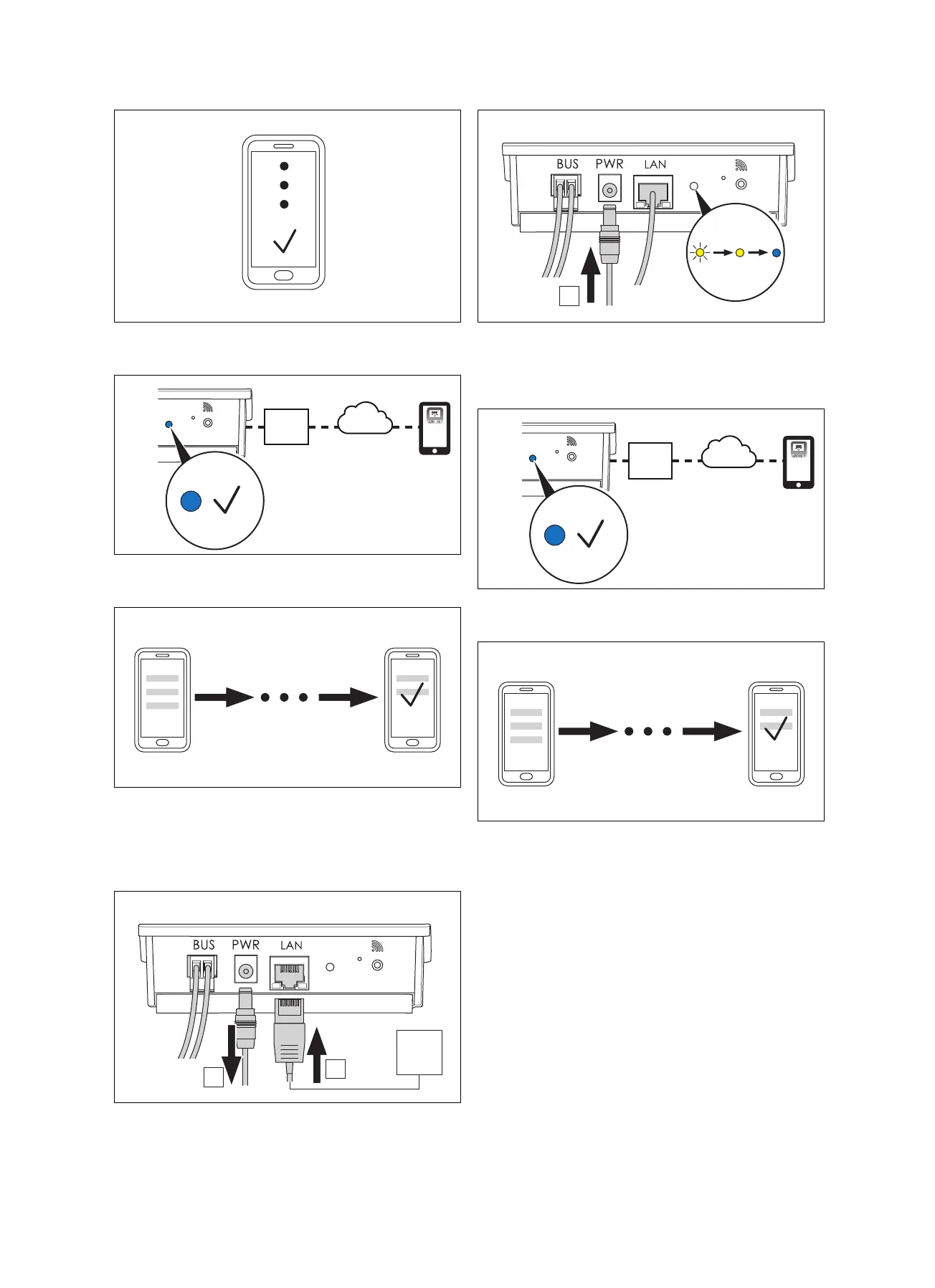 BUS PWR LAN

BUS PWR LAN