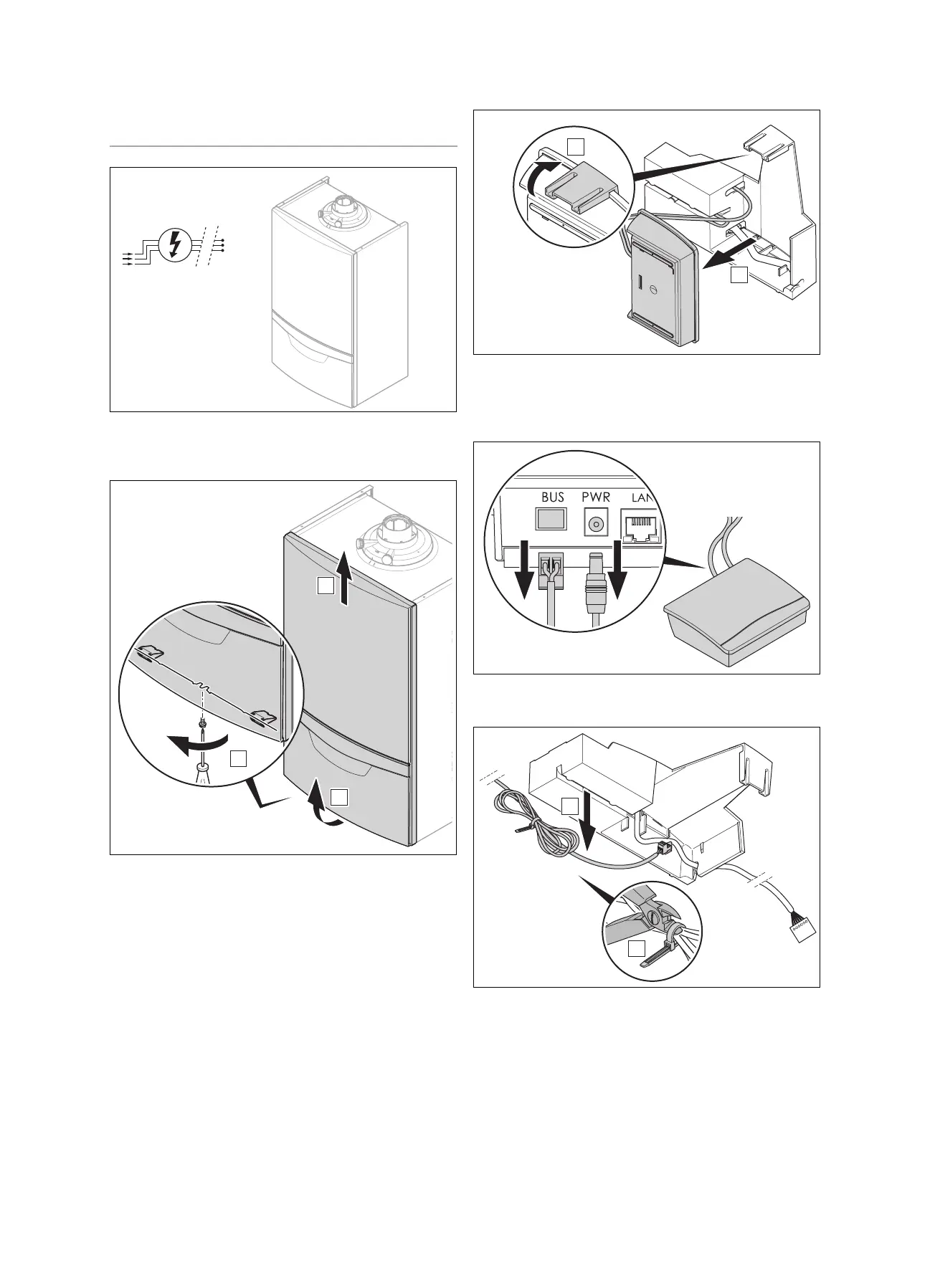 BUS PWR LAN