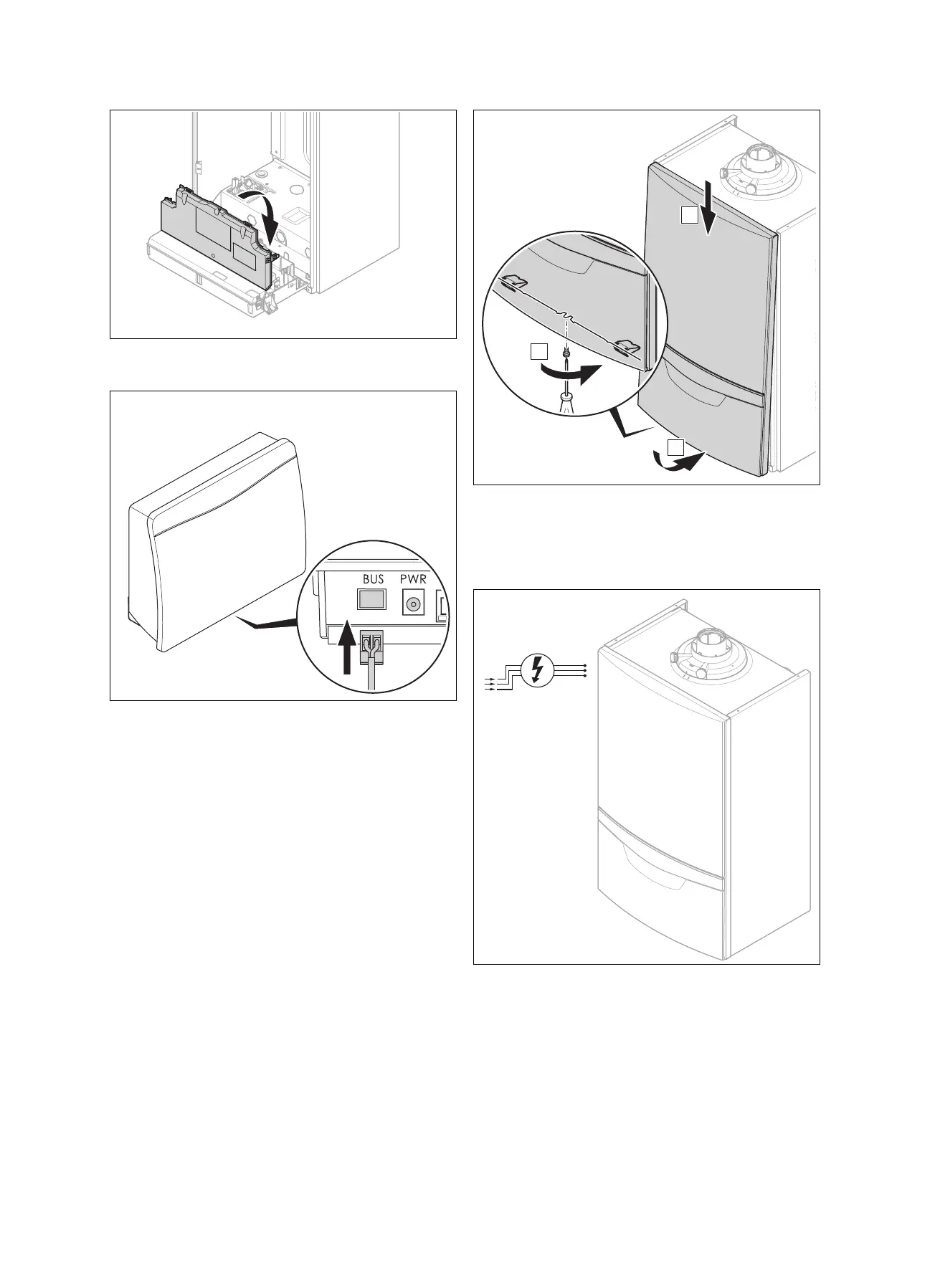 BUS PWR