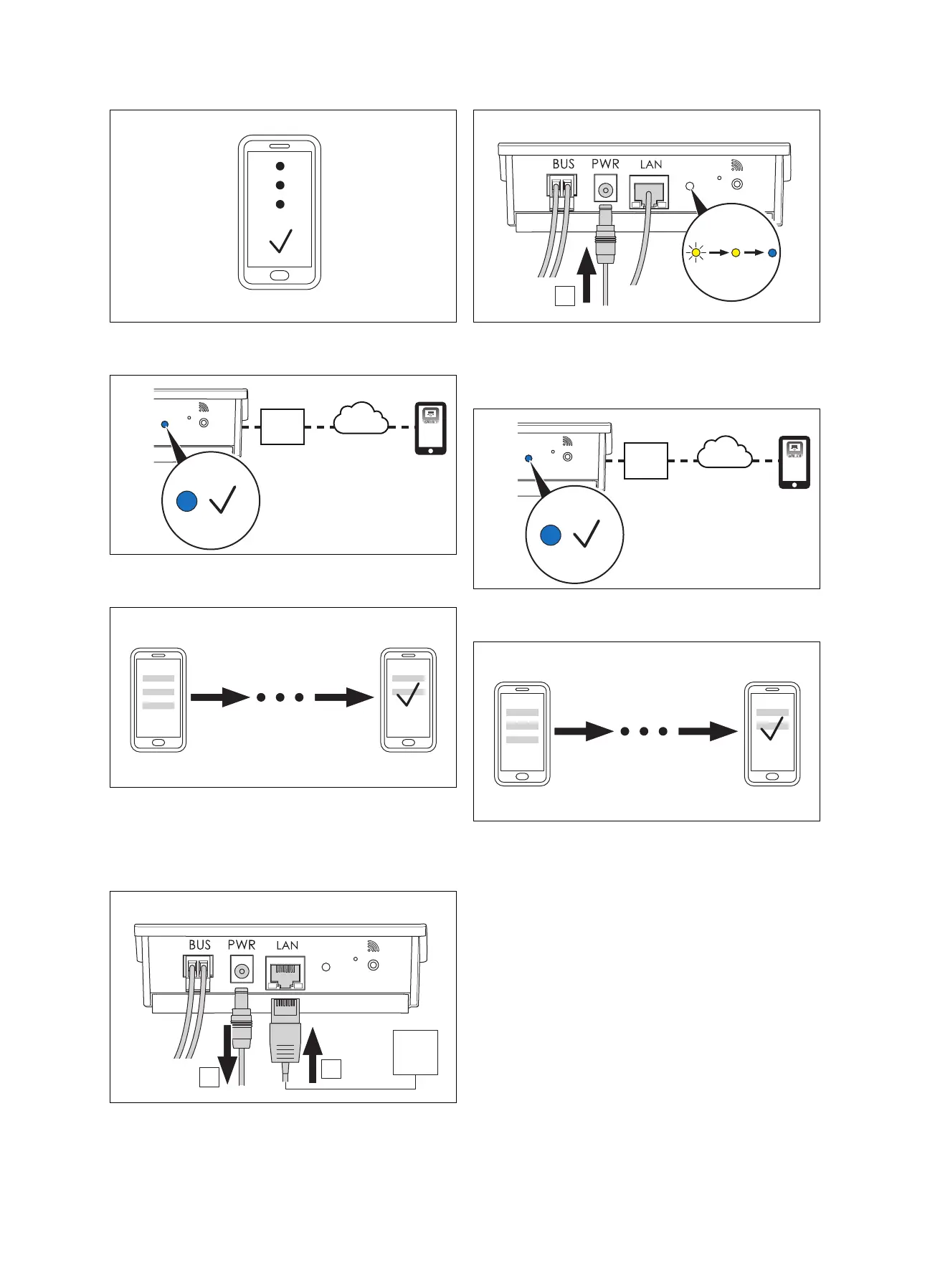 BUS PWR LAN

BUS PWR LAN