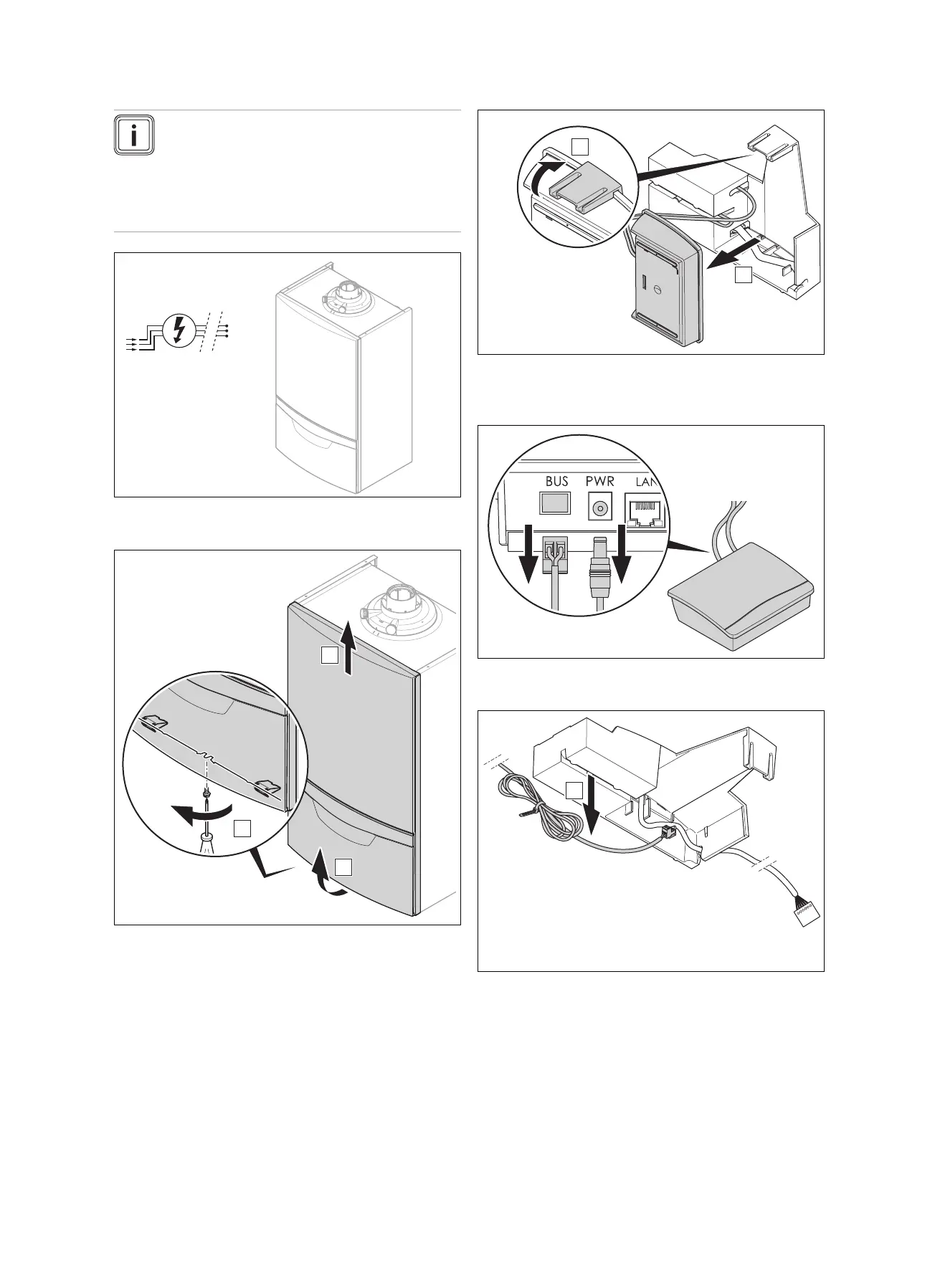 BUS PWR LAN