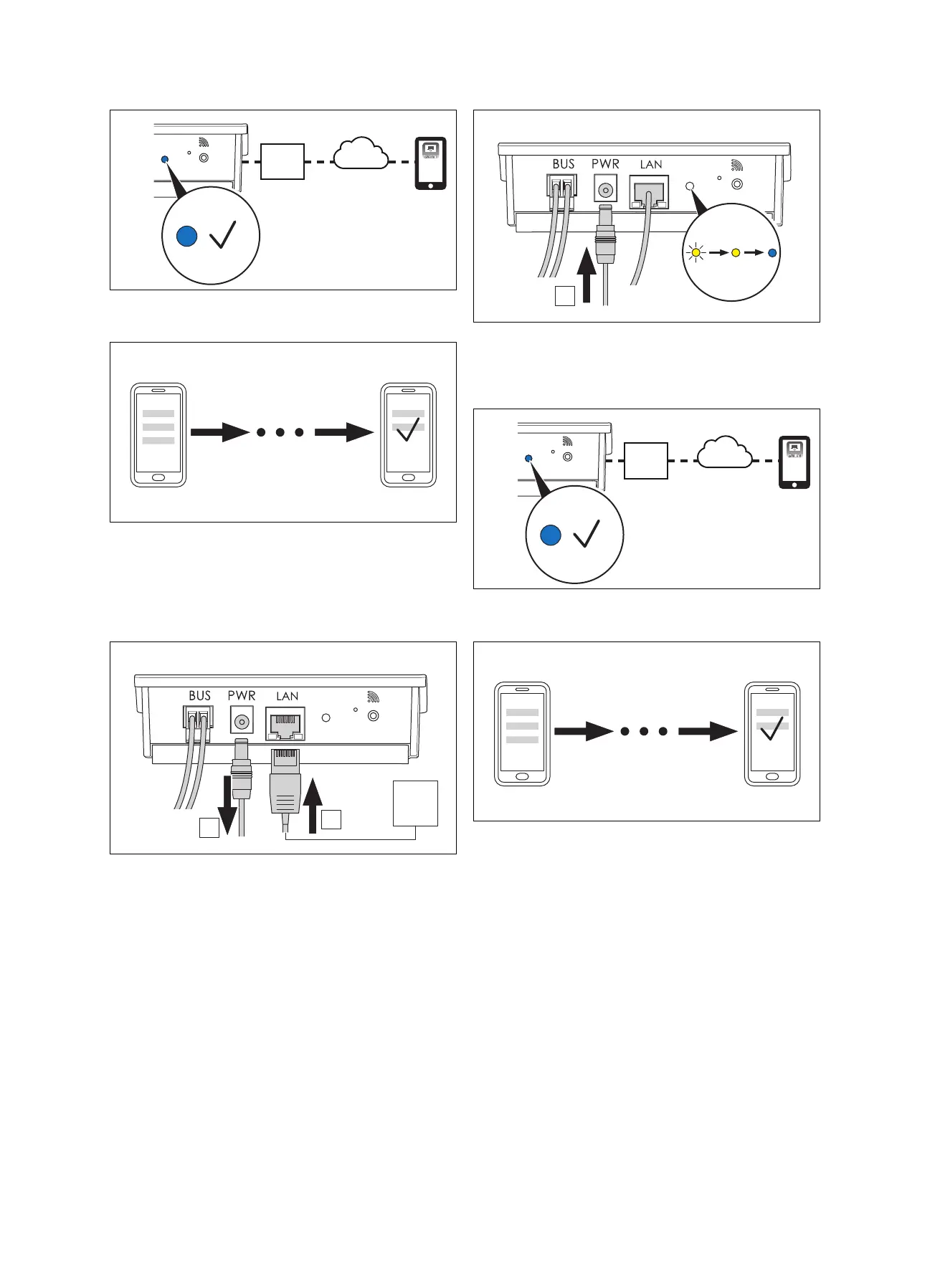 BUS PWR LAN

BUS PWR LAN