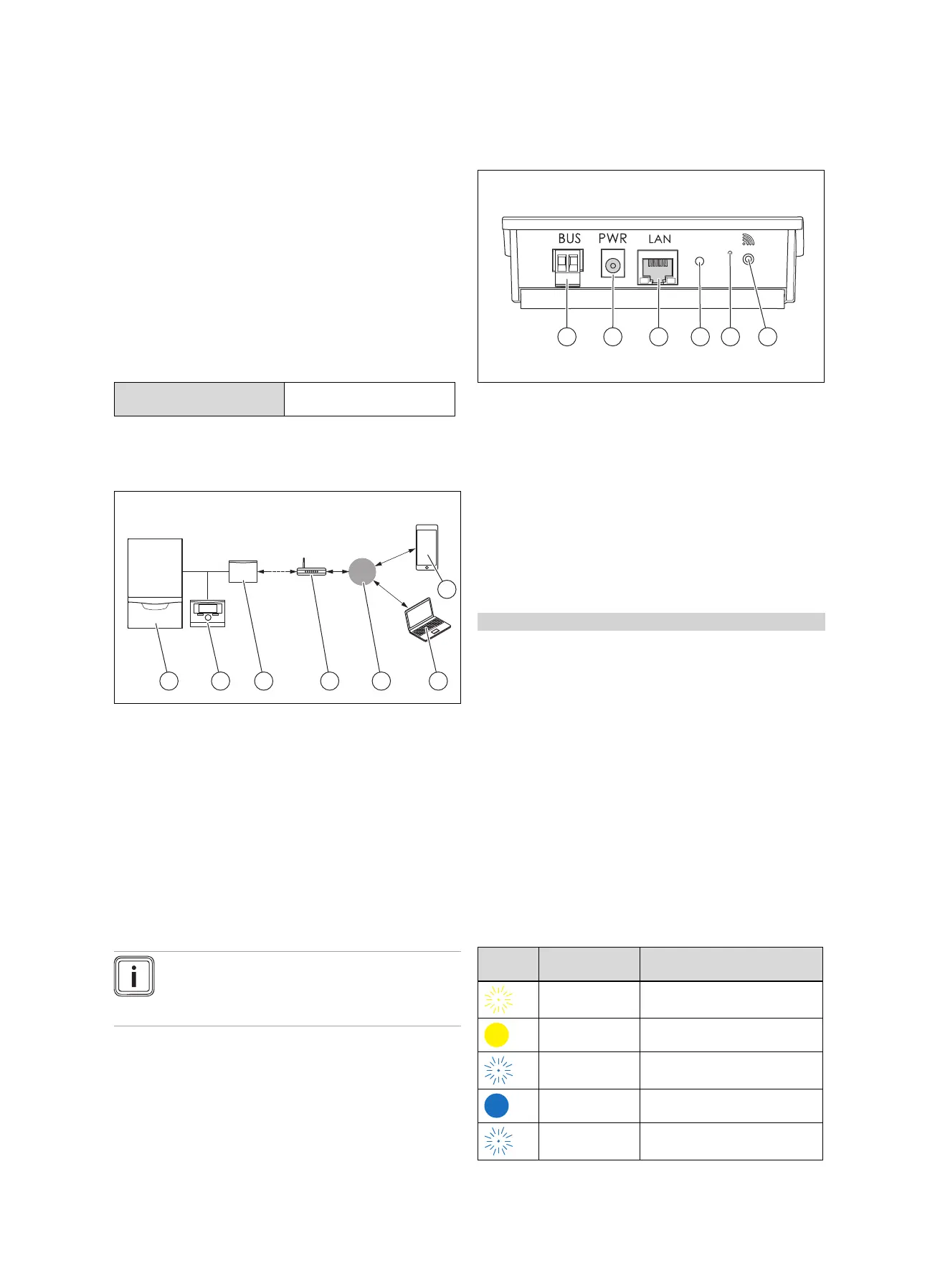 BUS PWR LAN