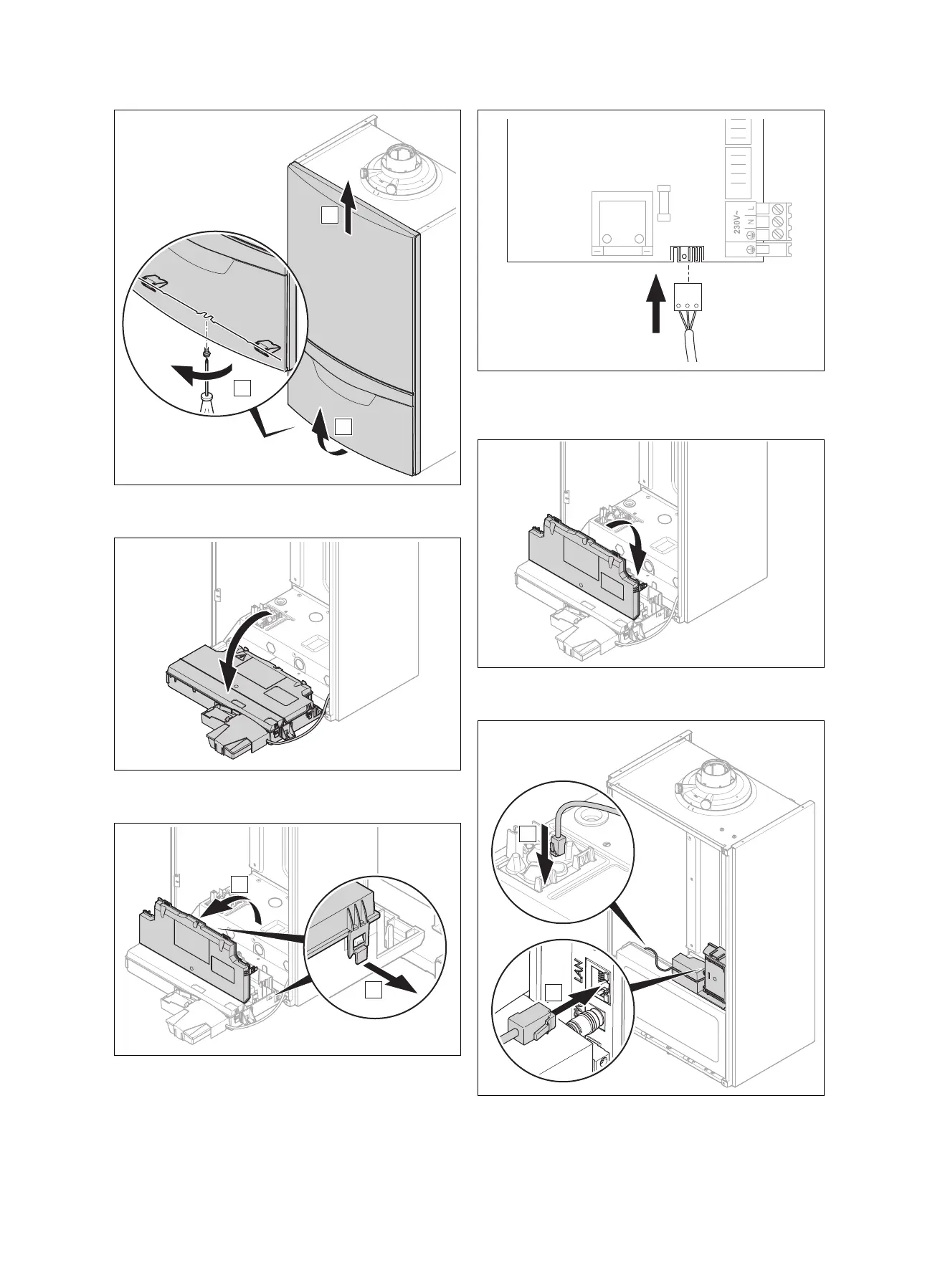 230V~
L
N
LAN