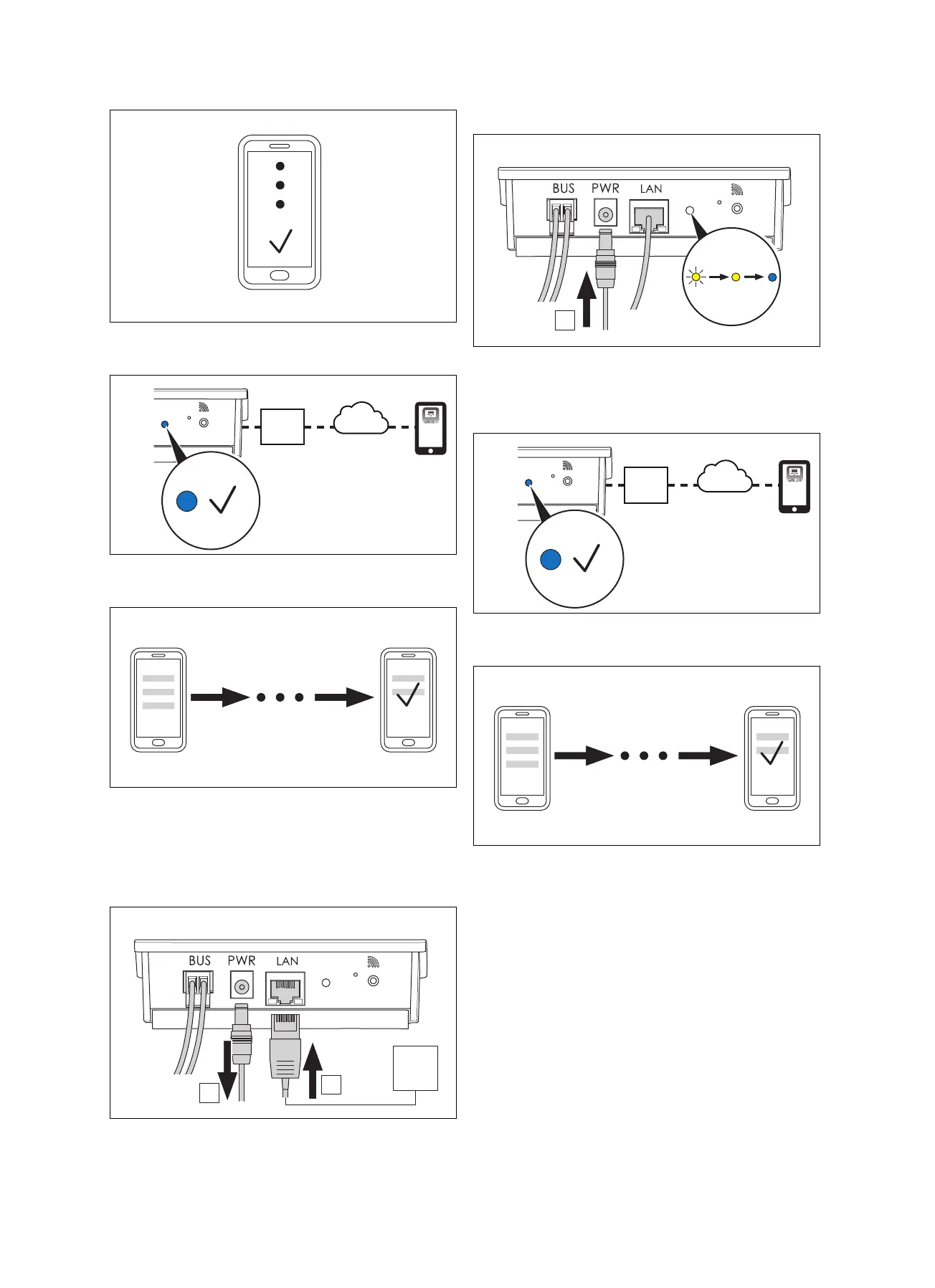 BUS PWR LAN

BUS PWR LAN