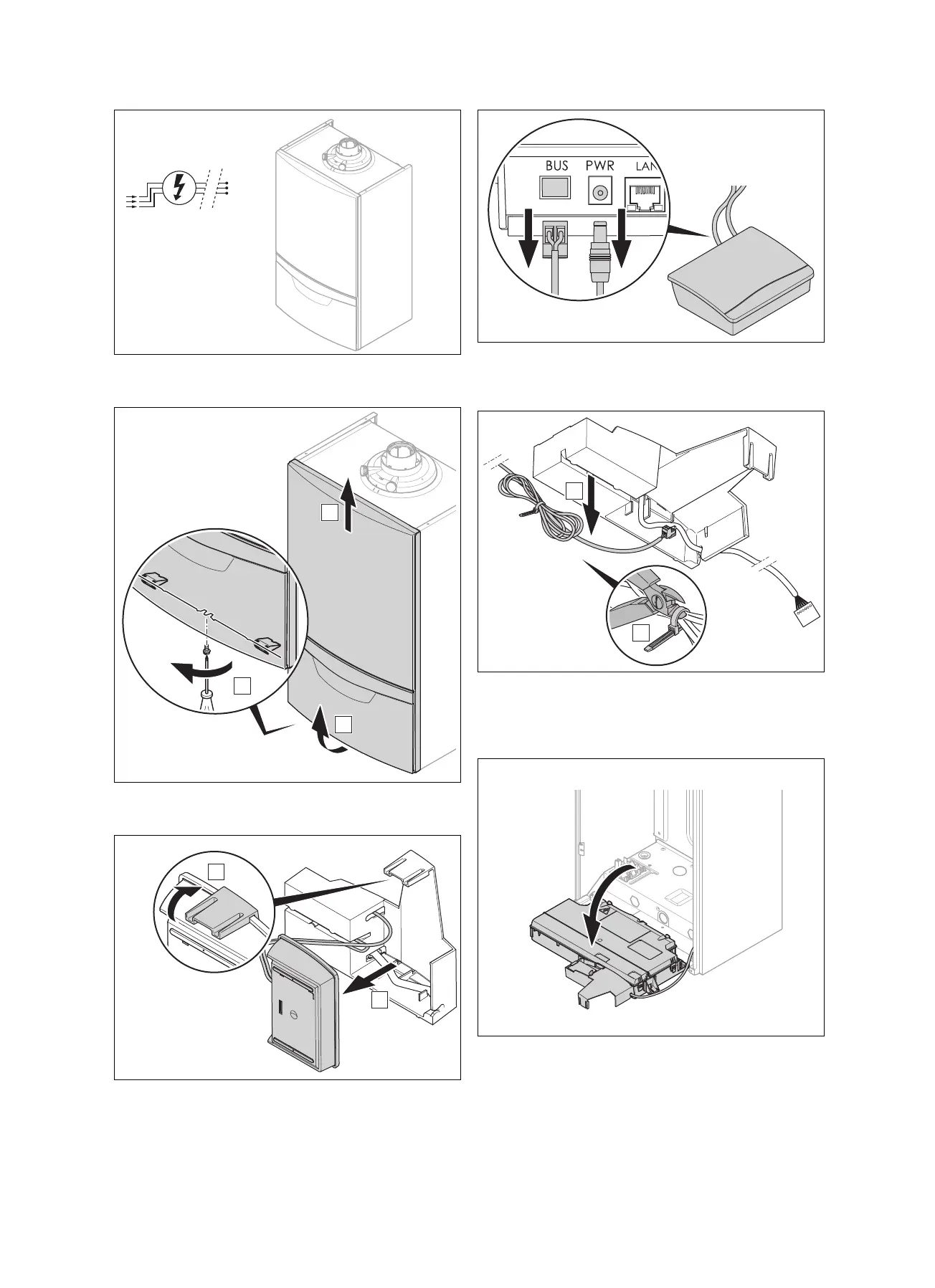 BUS PWR LAN