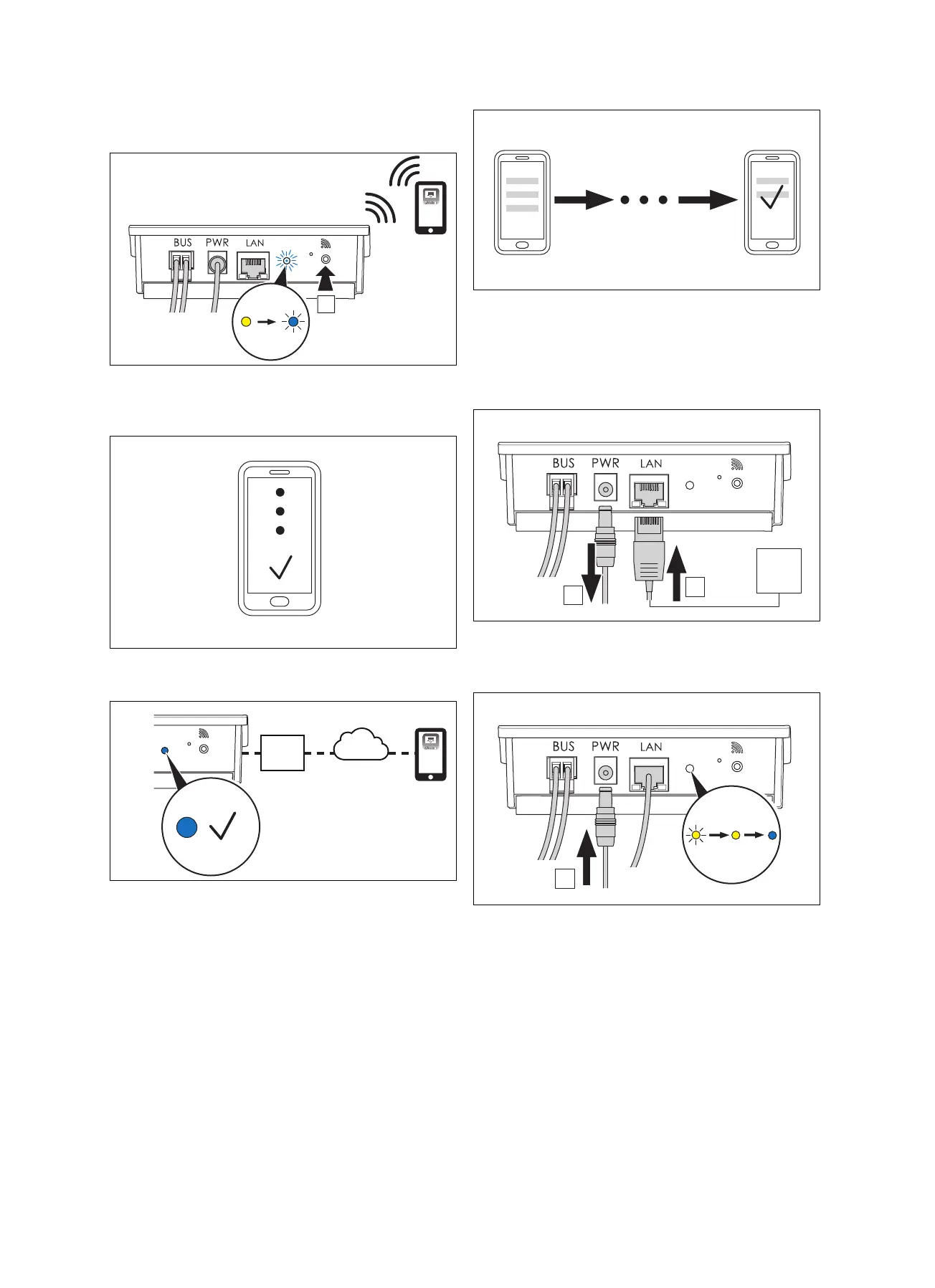 BUS PWR LAN

BUS PWR LAN

BUS PWR LAN