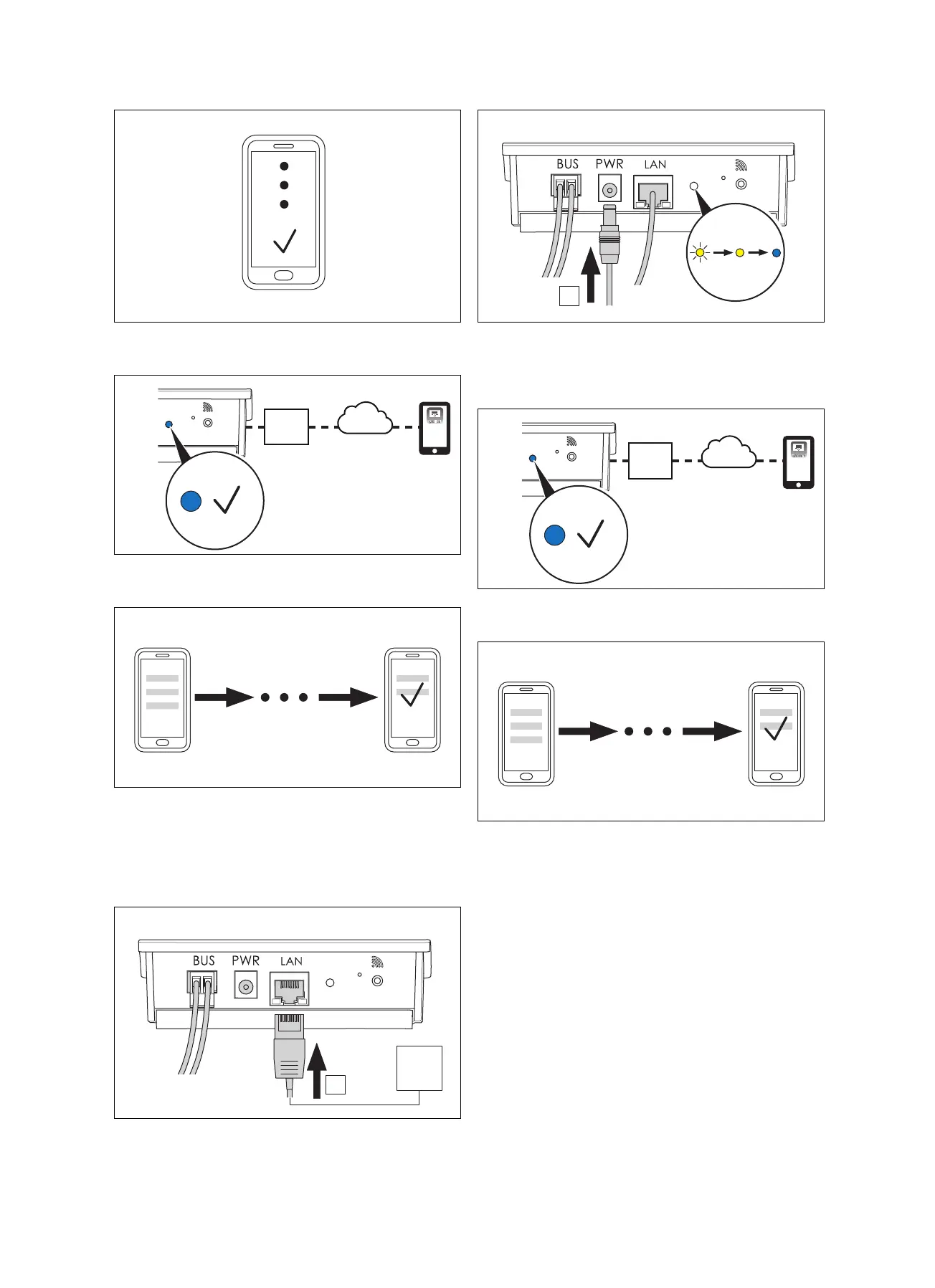 BUS PWR LAN

BUS PWR LAN