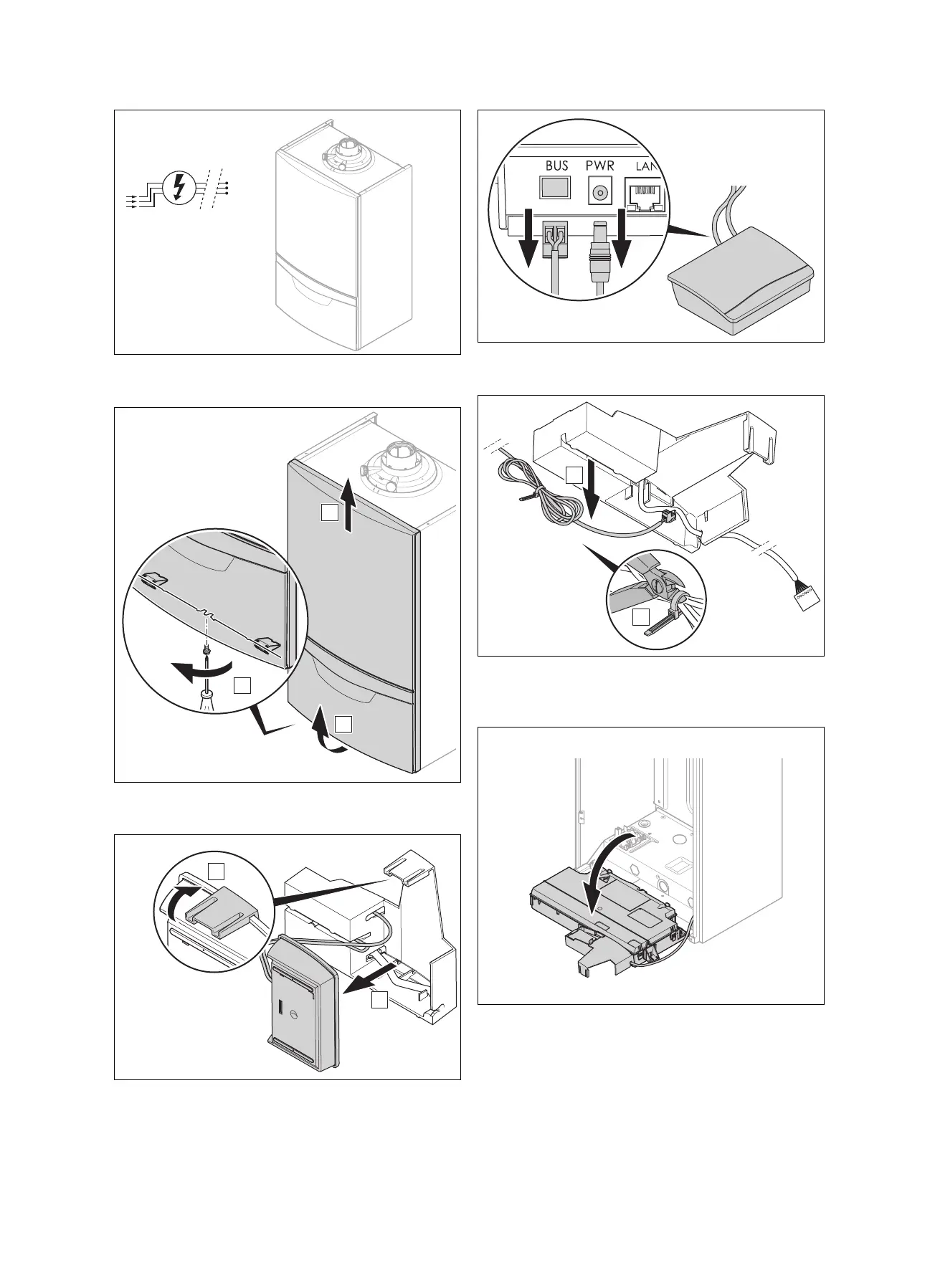 BUS PWR LAN