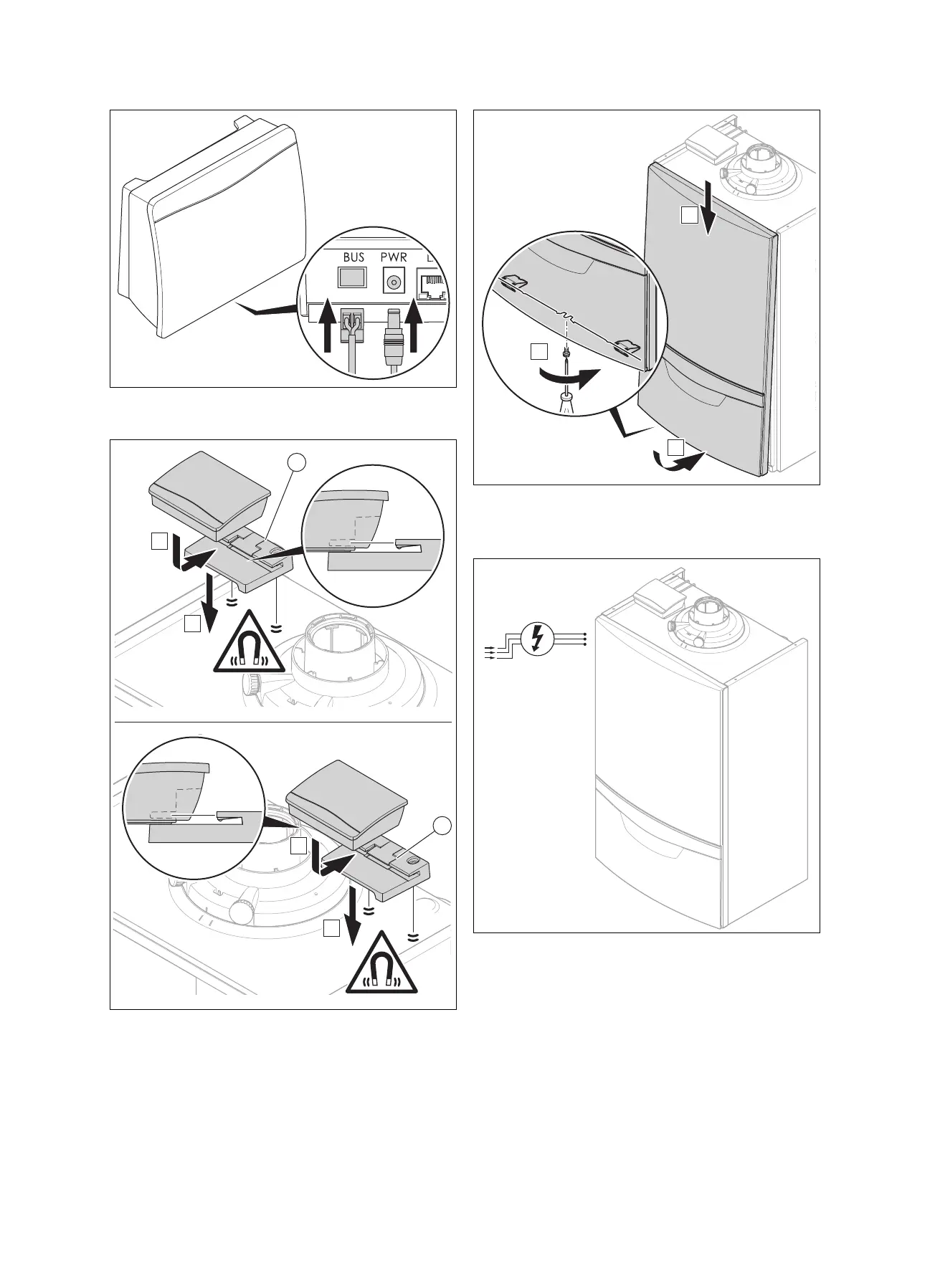 BUS PWR