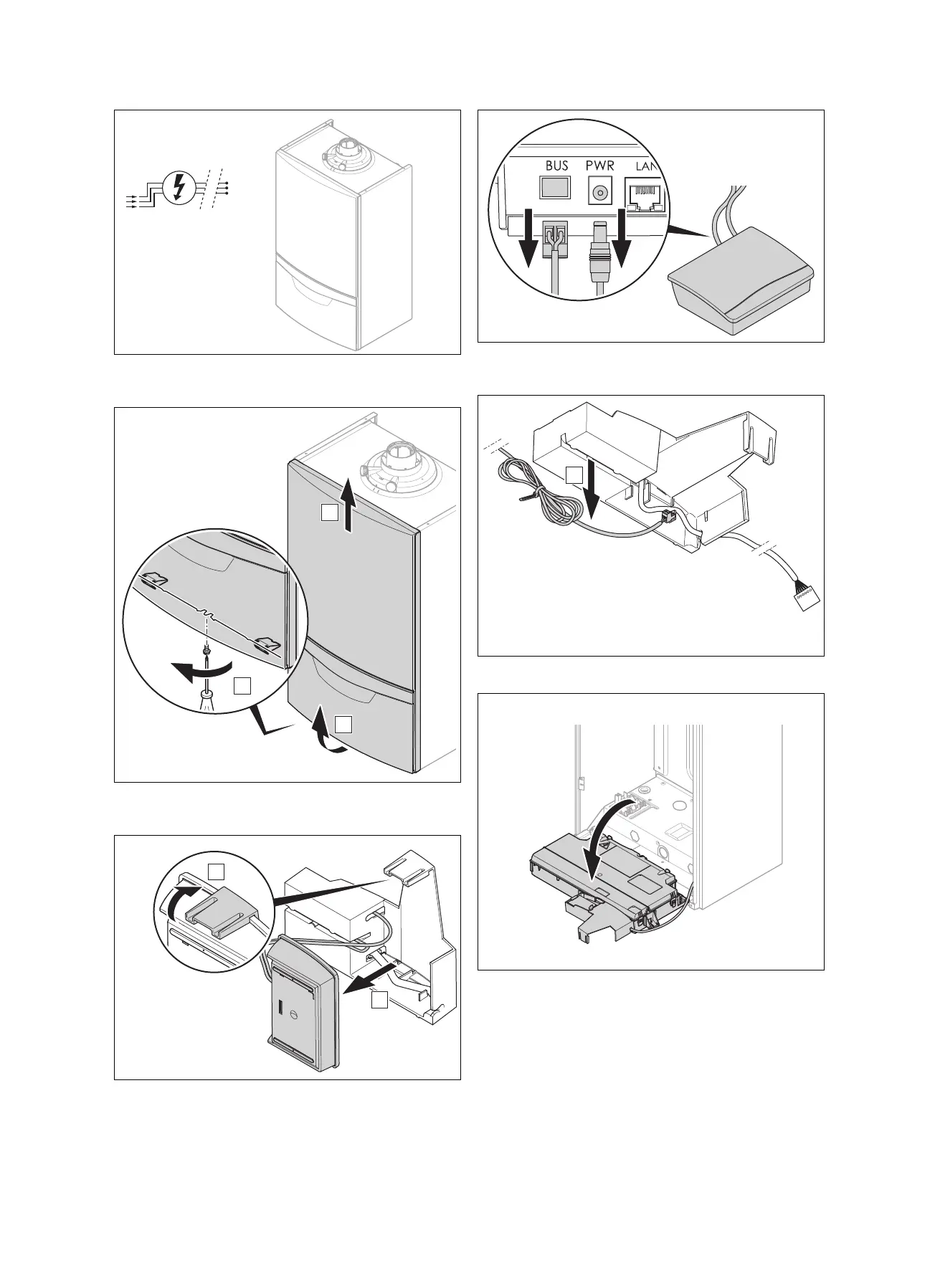 BUS PWR LAN