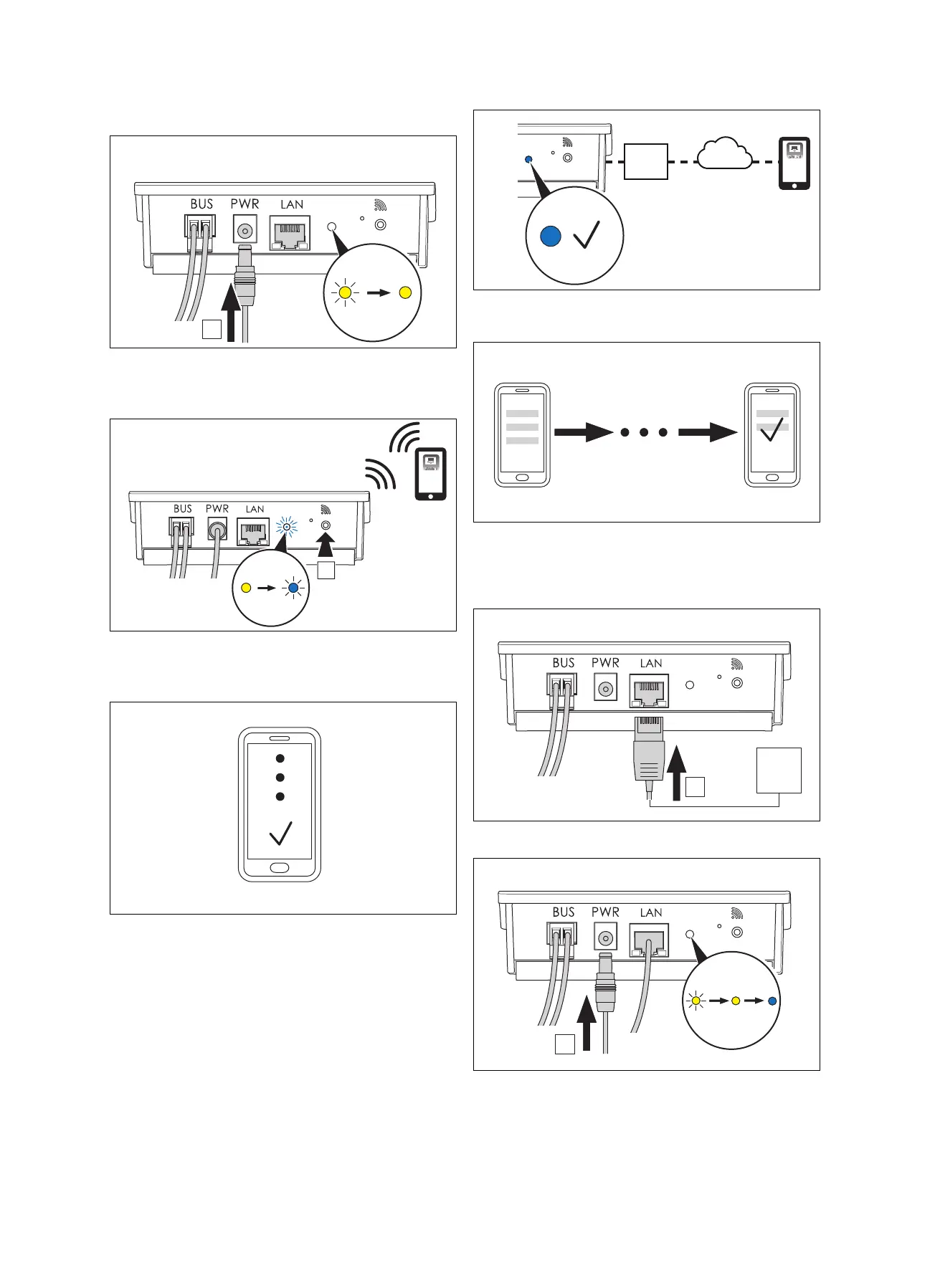 BUS PWR LAN

BUS PWR LAN

BUS PWR LAN

BUS PWR LAN