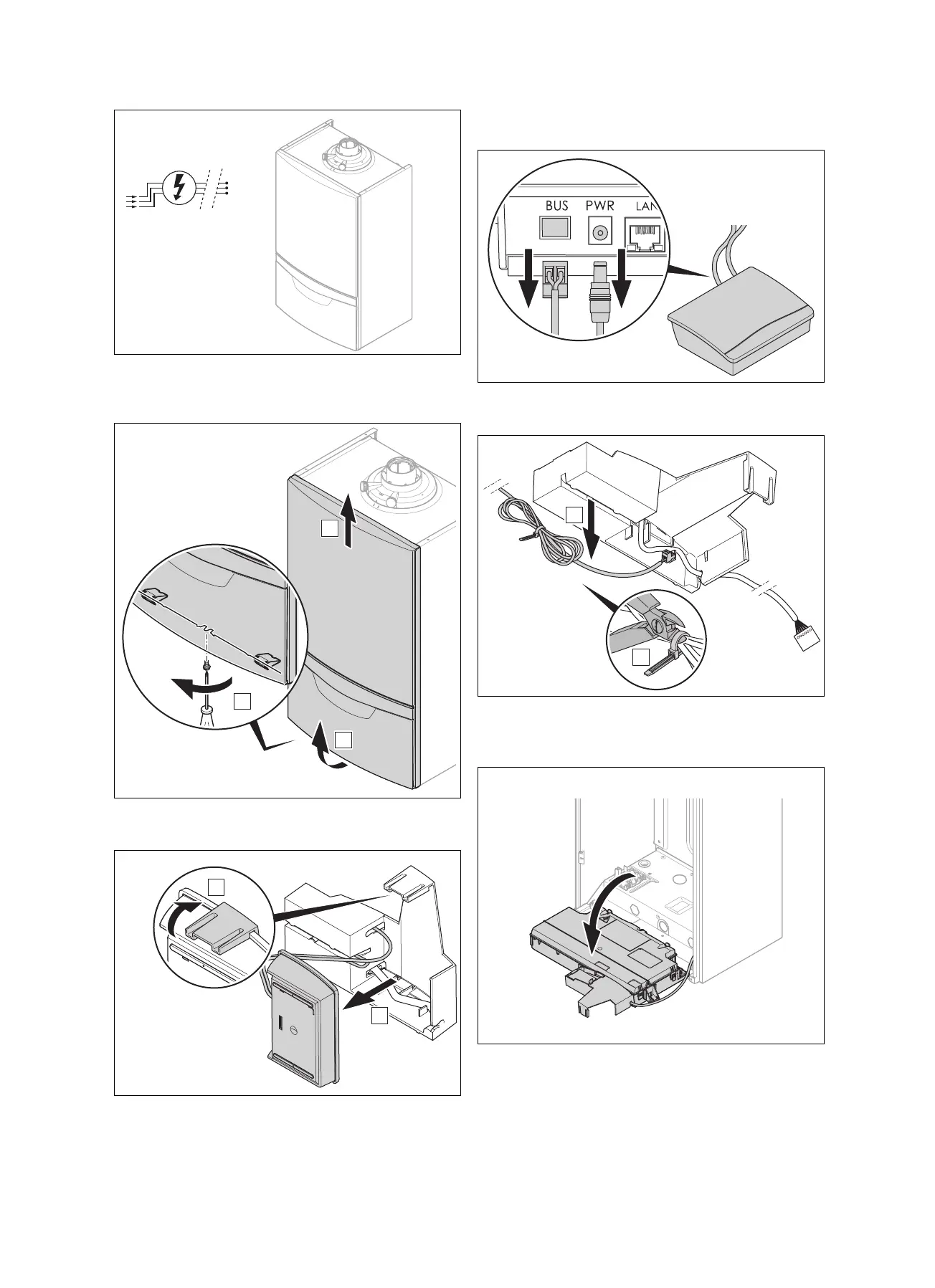 BUS PWR LAN