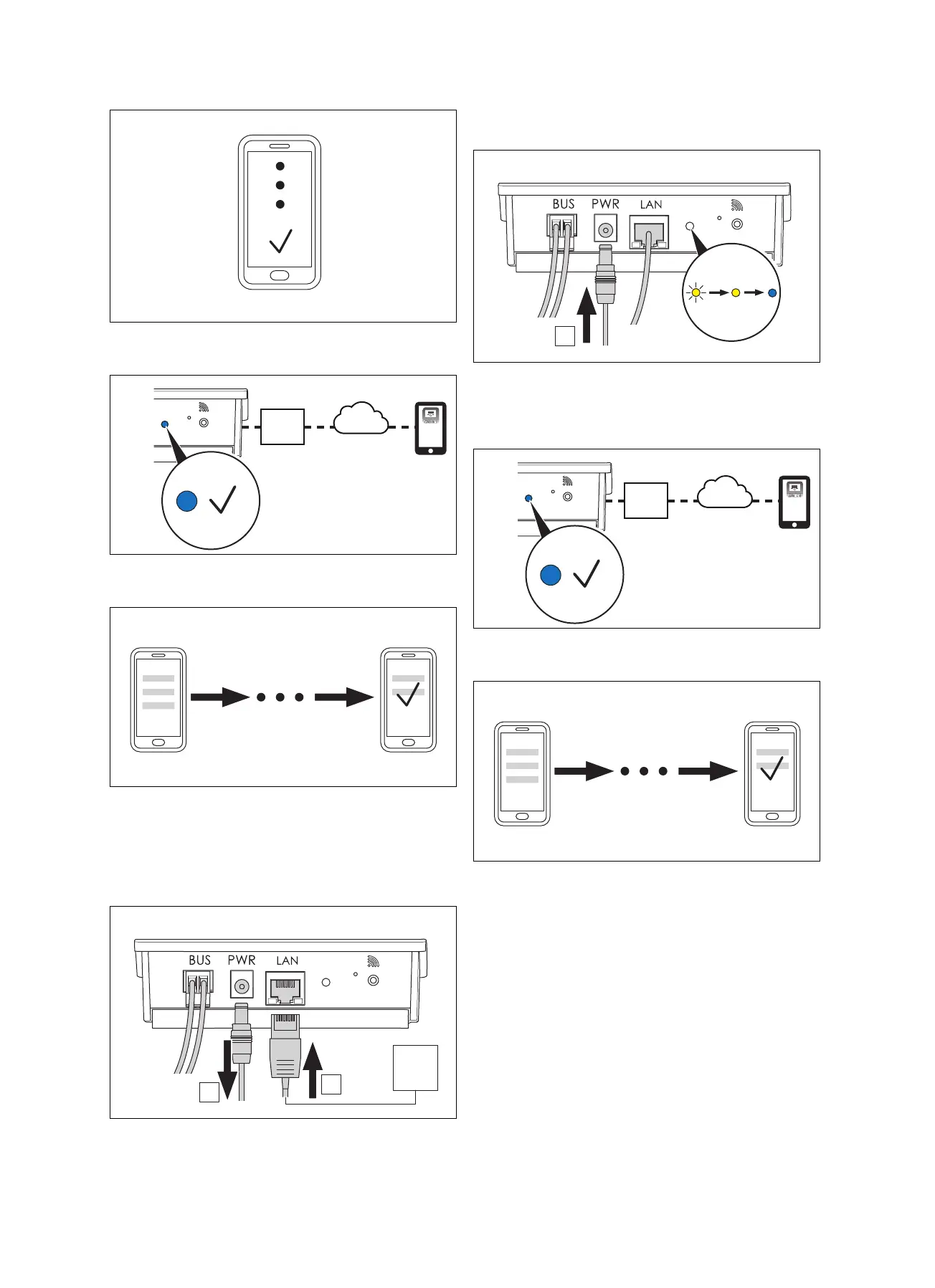 BUS PWR LAN

BUS PWR LAN