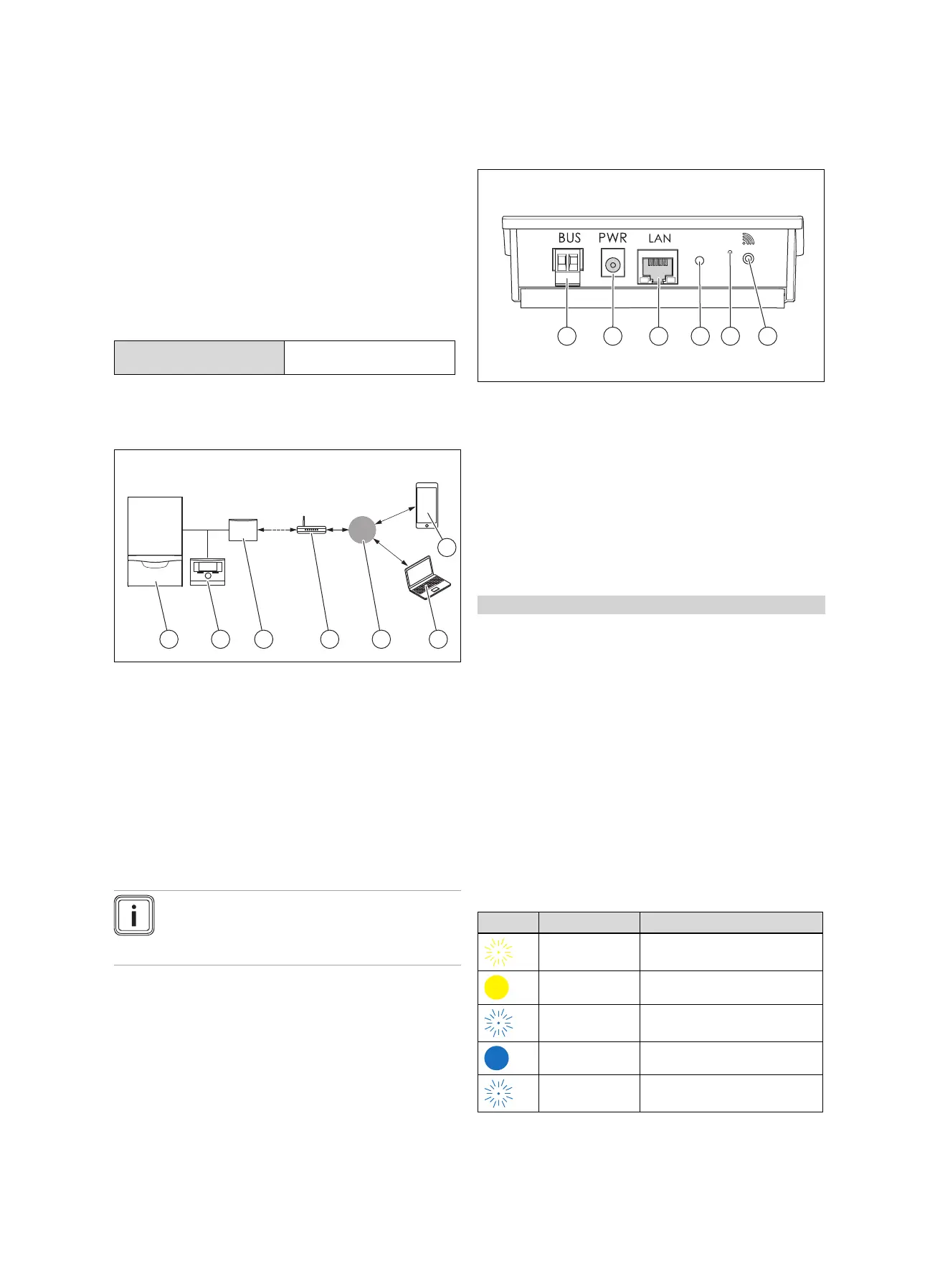 BUS PWR LAN