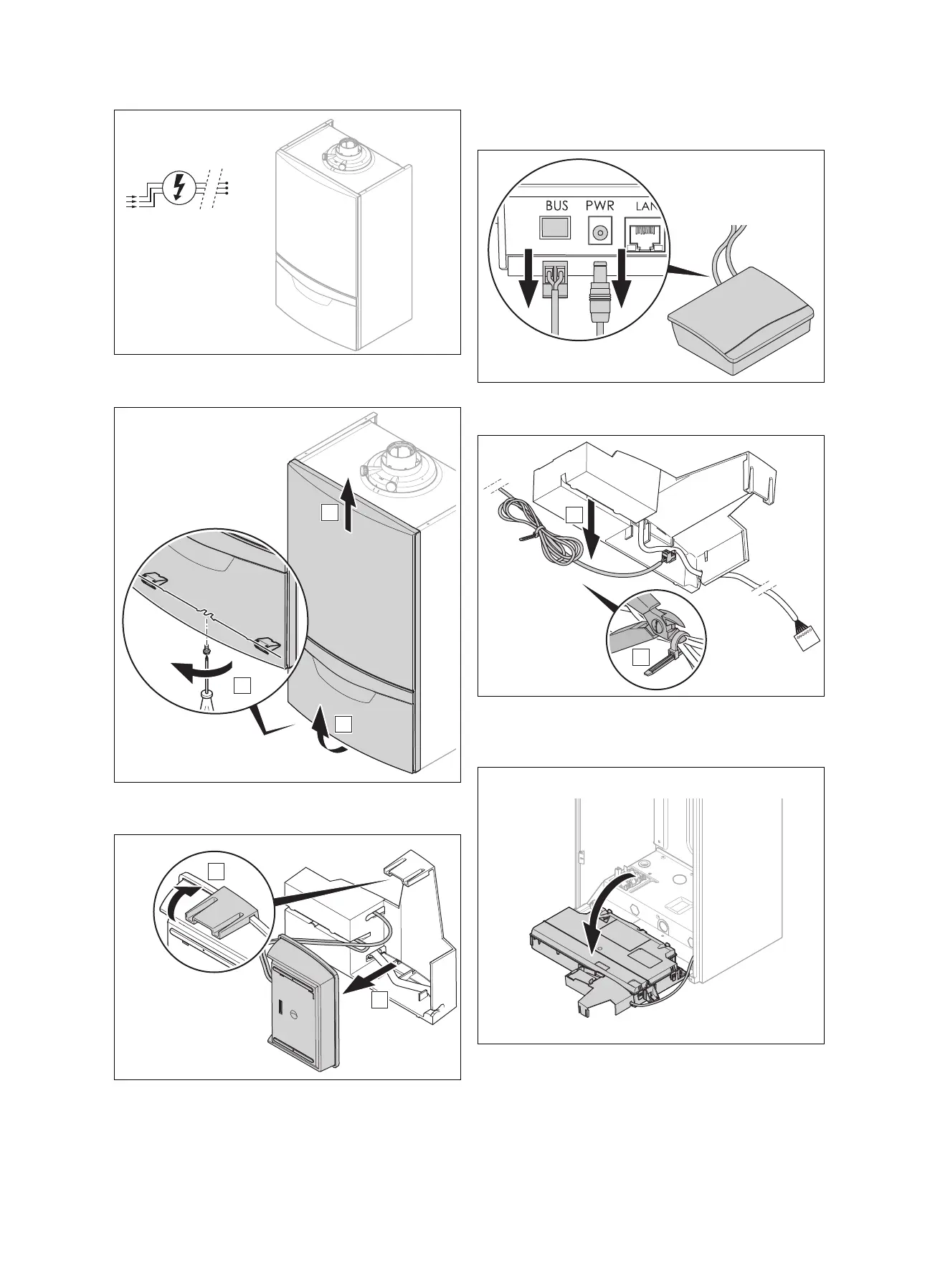 BUS PWR LAN