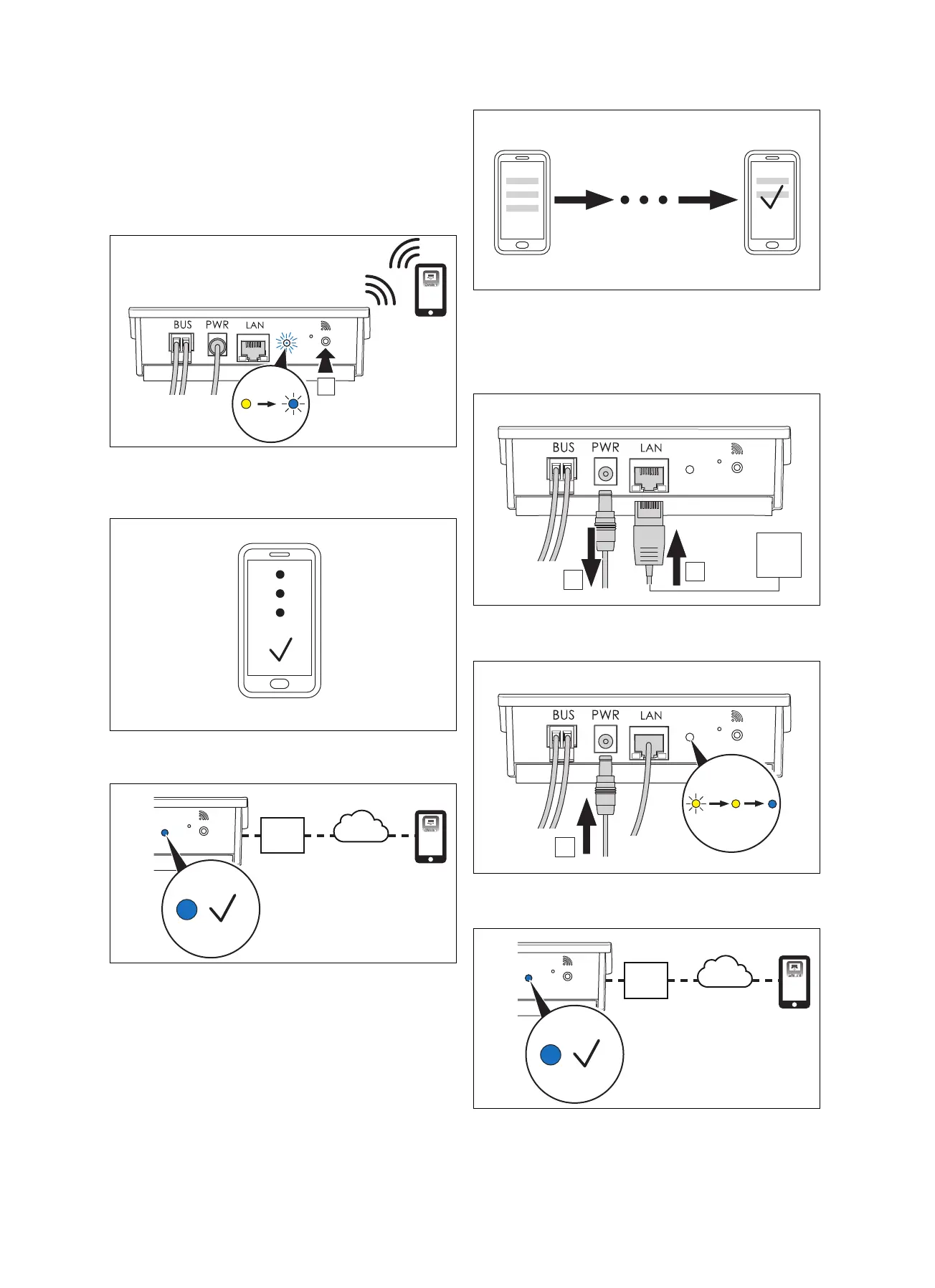 BUS PWR LAN

BUS PWR LAN

BUS PWR LAN