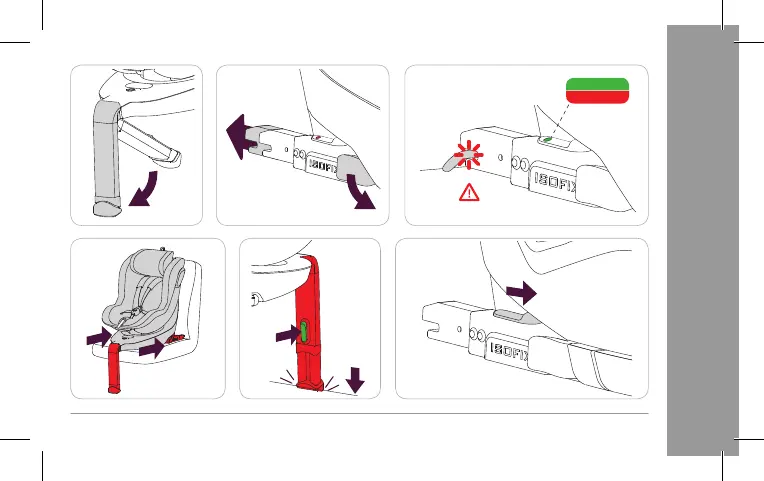 ISOFIX

ISOFIX

ISOFIX