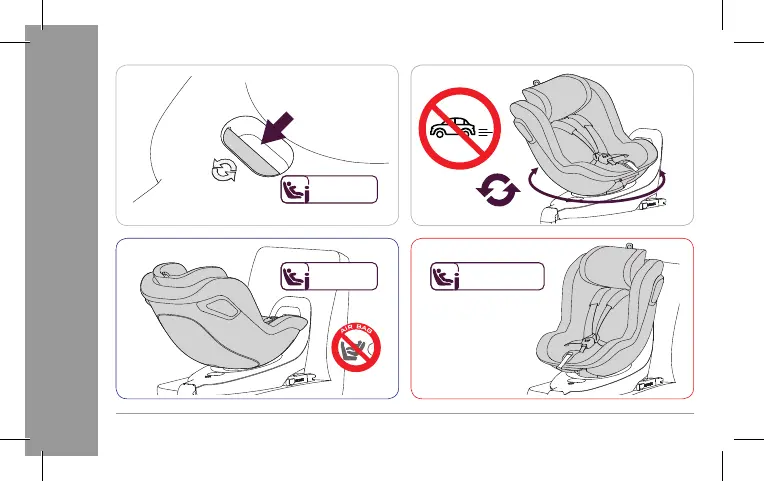 AIR BAG