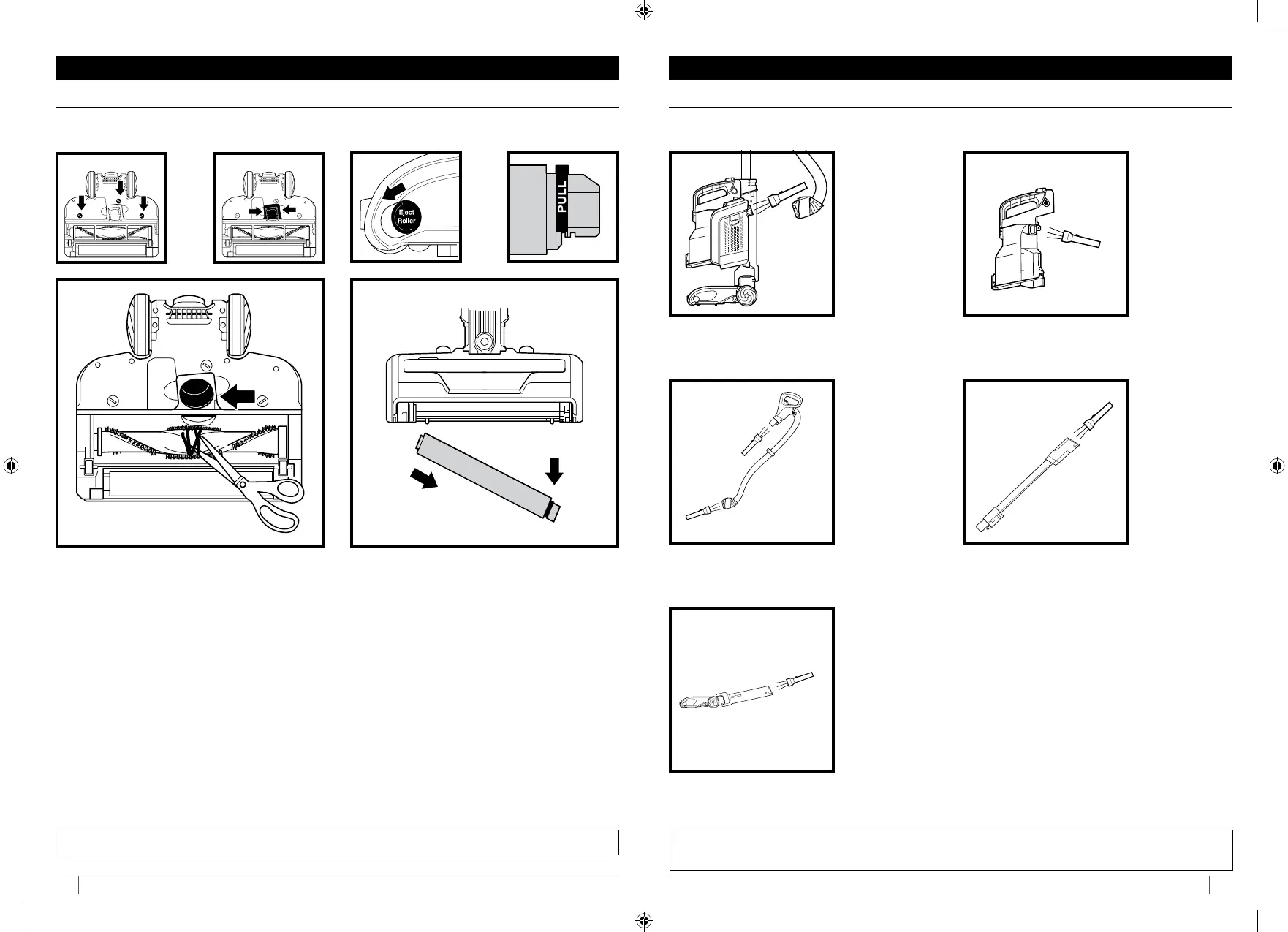 Eject Roller

PULL