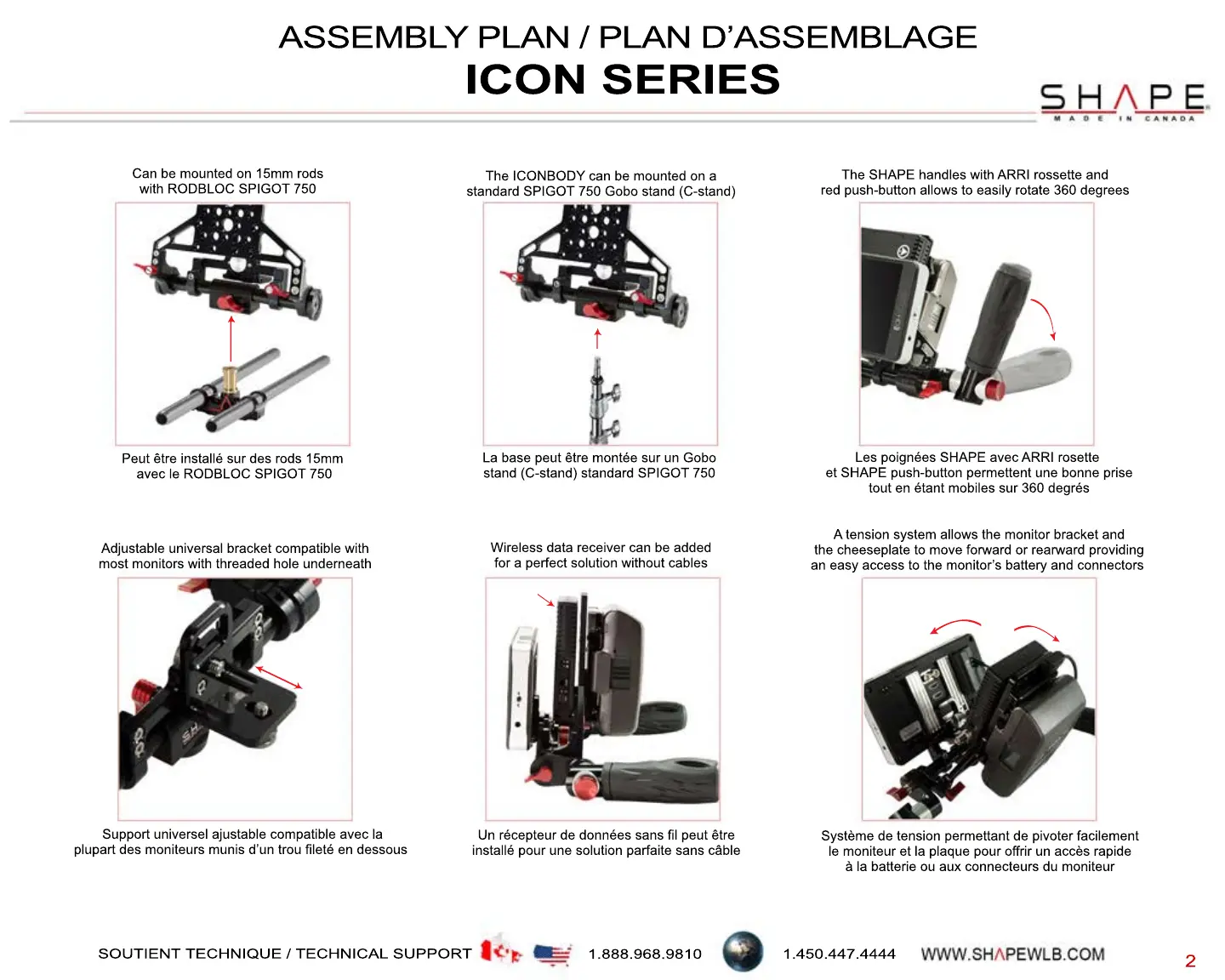 ASSEMBLY PLAN / PLAN D'ASSEMBLAGE
ICON SERIES

SHAPE
MADE IN CANADA

Can be mounted on 15mm rods with RODBLOC SPIGOT 750

Peut être installé sur des rods 15mm avec le RODBLOC SPIGOT 750

The ICONBODY can be mounted on a standard SPIGOT 750 Gobo stand (C-stand)

La base peut être montée sur un Gobo stand (C-stand) standard SPIGOT 750

The SHAPE handles with ARRI rossette and red push-button allows to easily rotate 360 degrees

Les poignées SHAPE avec ARRI rosette et SHAPE push-button permettent une bonne prise tout en étant mobiles sur 360 degrés

Adjustable universal bracket compatible with most monitors with threaded hole underneath

Support universel ajustable compatible avec la plupart des moniteurs munis d'un trou fileté en dessous

Wireless data receiver can be added for a perfect solution without cables

Un récepteur de données sans fil peut être installé pour une solution parfaite sans câble

A tension system allows the monitor bracket and the cheeseplate to move forward or rearward providing an easy access to the monitor's battery and connectors

Système de tension permettant de pivoter facilement le moniteur et la plaque pour offrir un accès rapide à la batterie ou aux connecteurs du moniteur

SOUTIENT TECHNIQUE / TECHNICAL SUPPORT 1.888.968.9810 1.450.447.4444 WWW.SHAPEWLB.COM

2