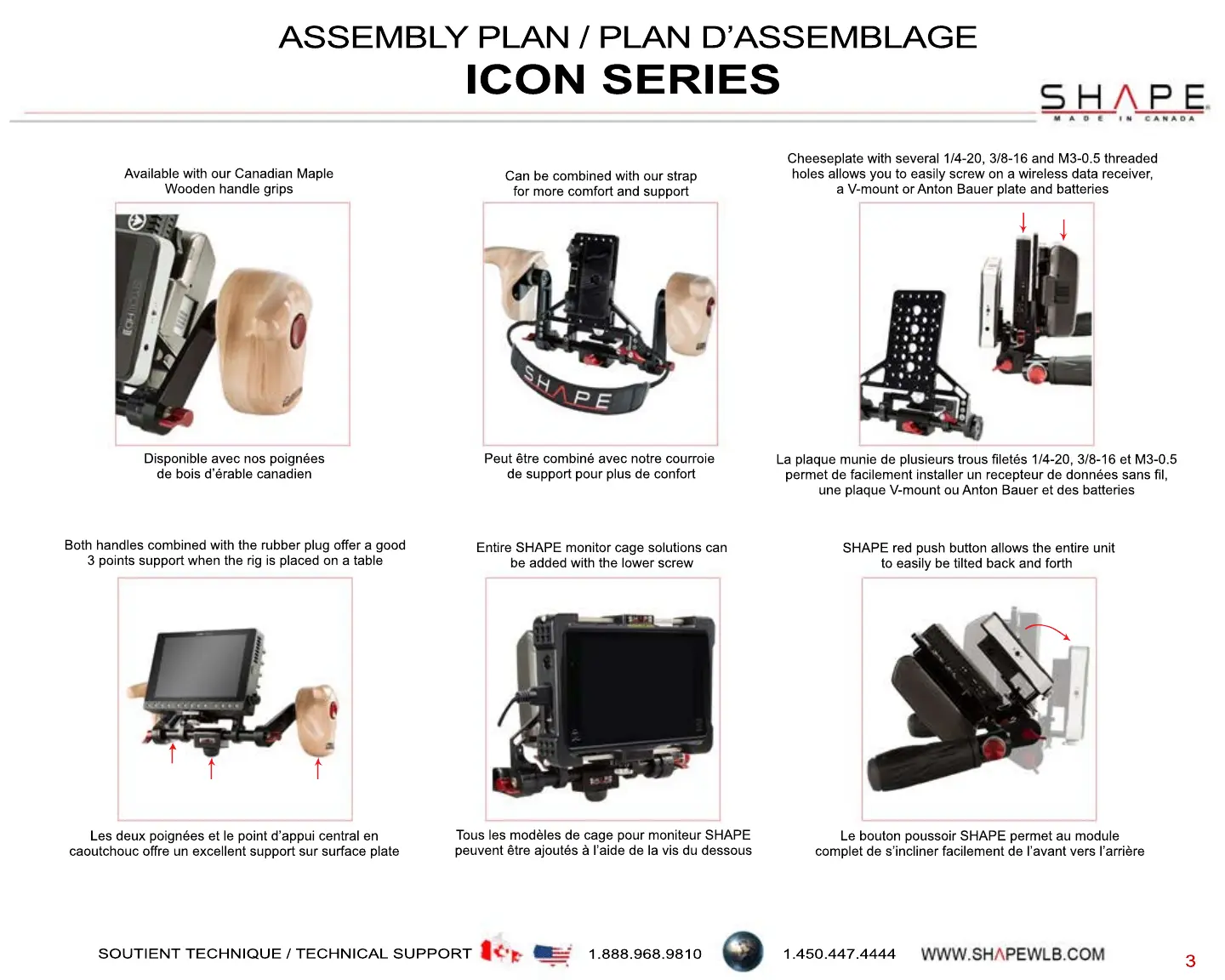 ASSEMBLY PLAN / PLAN D'ASSEMBLAGE
ICON SERIES

SHAPE
MADE IN CANADA

Available with our Canadian Maple Wooden handle grips

Disponible avec nos poignées de bois d'érable canadien

Can be combined with our strap for more comfort and support

SHAPE

Peut être combiné avec notre courroie de support pour plus de confort

Cheeseplate with several 1/4-20, 3/8-16 and M3-0.5 threaded holes allows you to easily screw on a wireless data receiver, a V-mount or Anton Bauer plate and batteries

La plaque munie de plusieurs trous filetés 1/4-20, 3/8-16 et M3-0.5 permet de facilement installer un recepteur de données sans fil, une plaque V-mount ou Anton Bauer et des batteries

Both handles combined with the rubber plug offer a good 3 points support when the rig is placed on a table

Les deux poignées et le point d'appui central en caoutchouc offre un excellent support sur surface plate

Entire SHAPE monitor cage solutions can be added with the lower screw

Tous les modèles de cage pour moniteur SHAPE peuvent être ajoutés à l'aide de la vis du dessous

SHAPE red push button allows the entire unit to easily be tilted back and forth

Le bouton poussoir SHAPE permet au module complet de s'incliner facilement de l'avant vers l'arrière

SOUTIENT TECHNIQUE / TECHNICAL SUPPORT 1.888.968.9810 1.450.447.4444 WWW.SHAPEWLB.COM

3