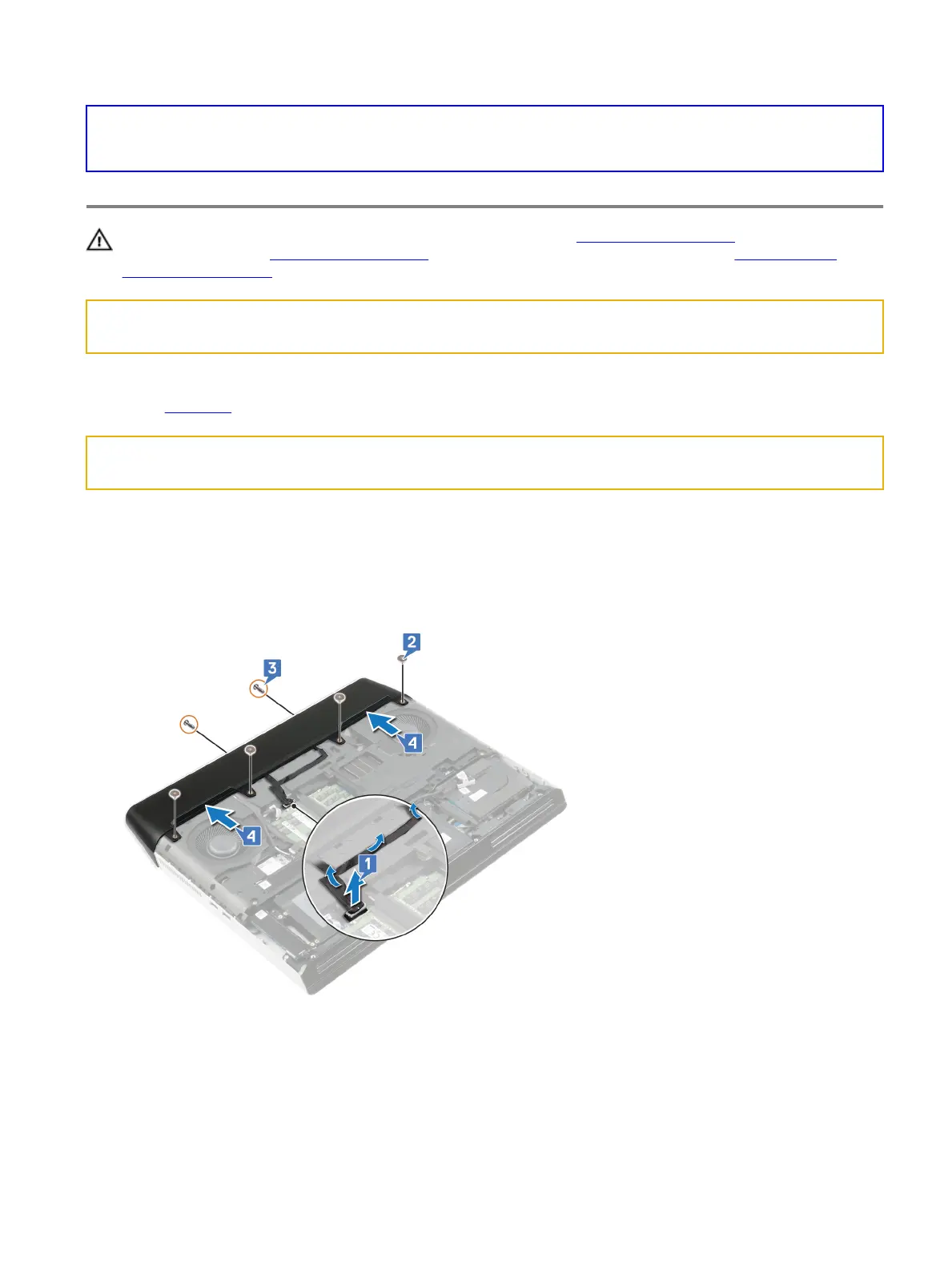 2

3

4

4

1