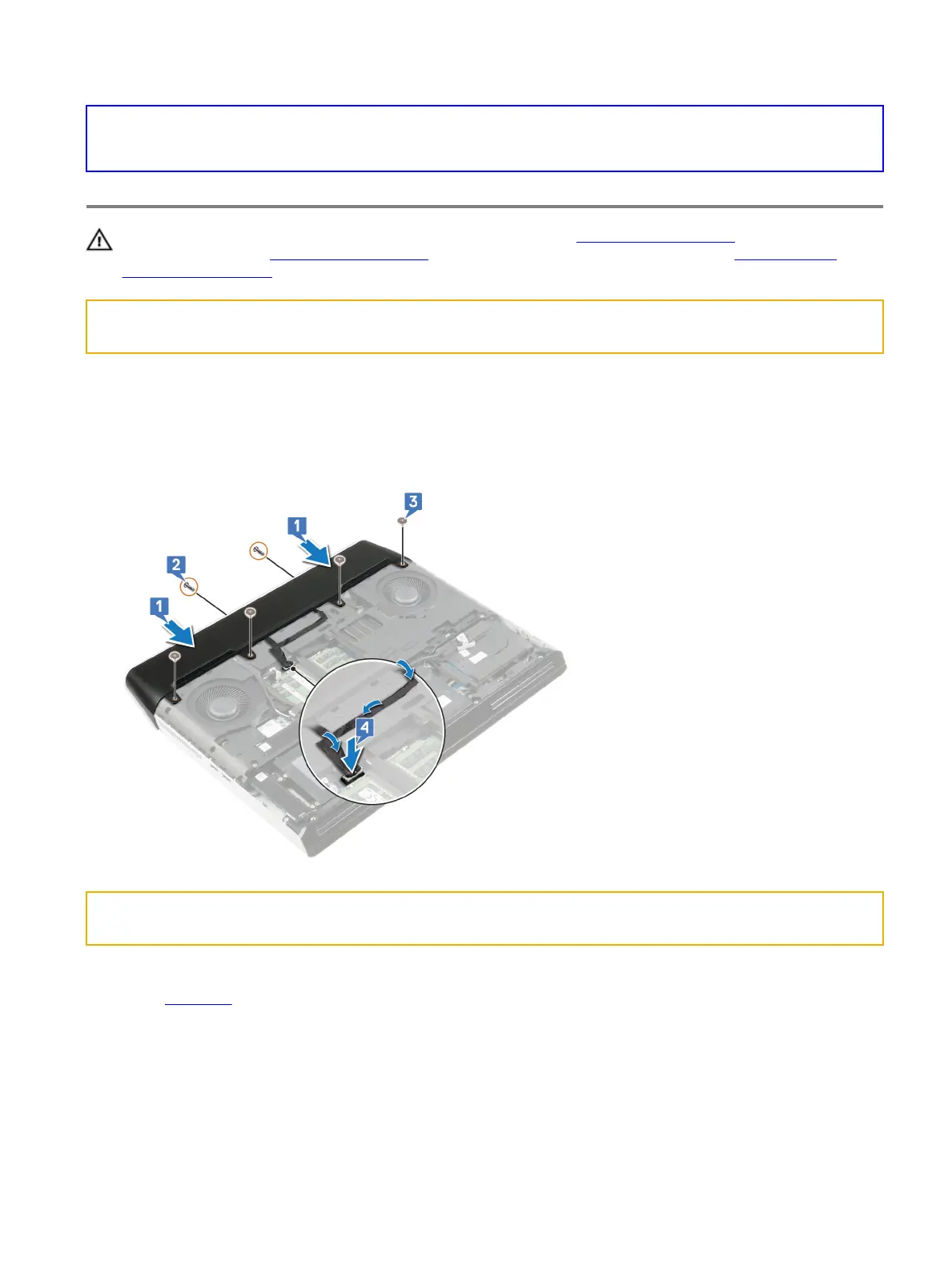 3

1

2

1

4