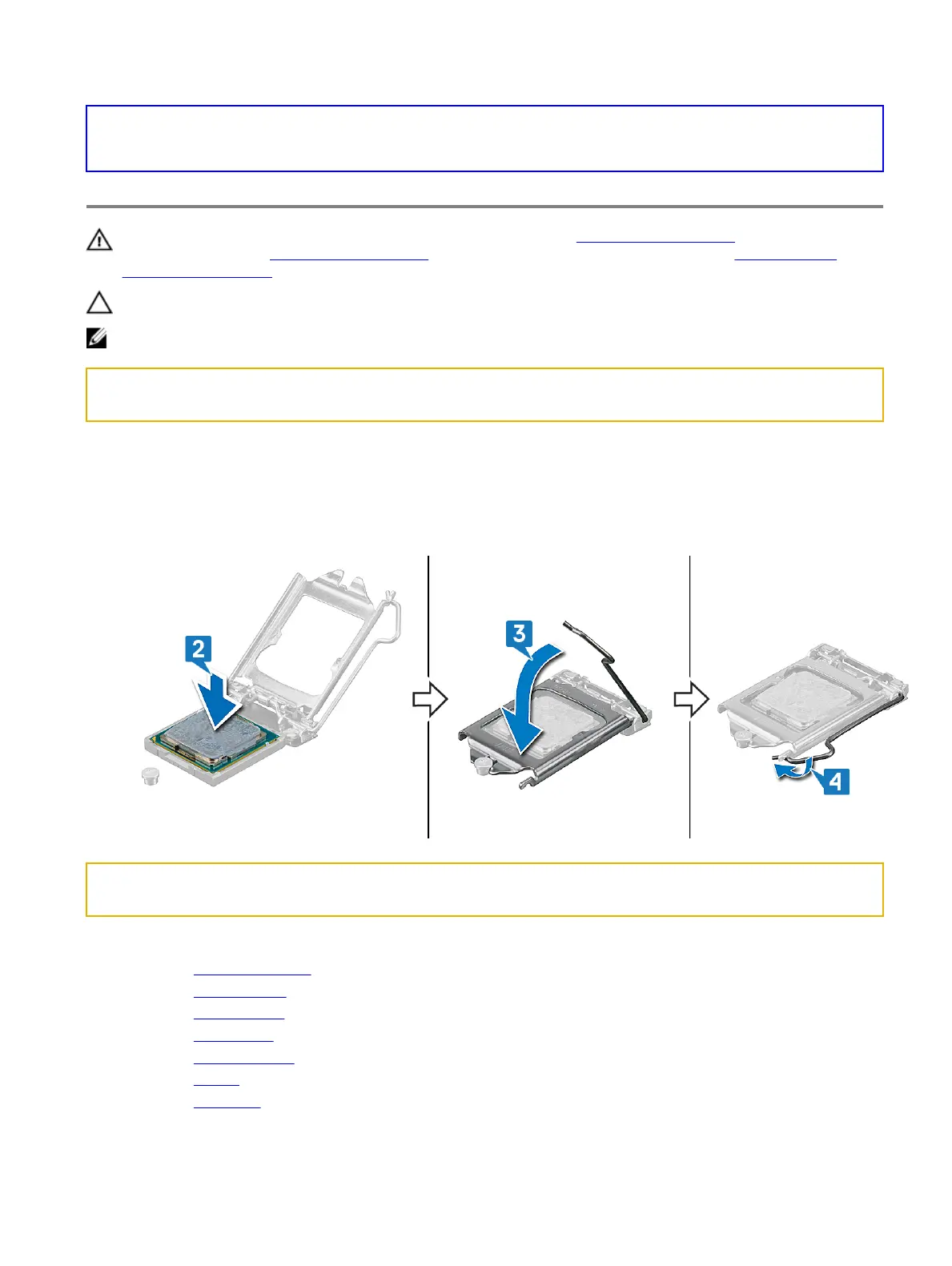 2

3

4