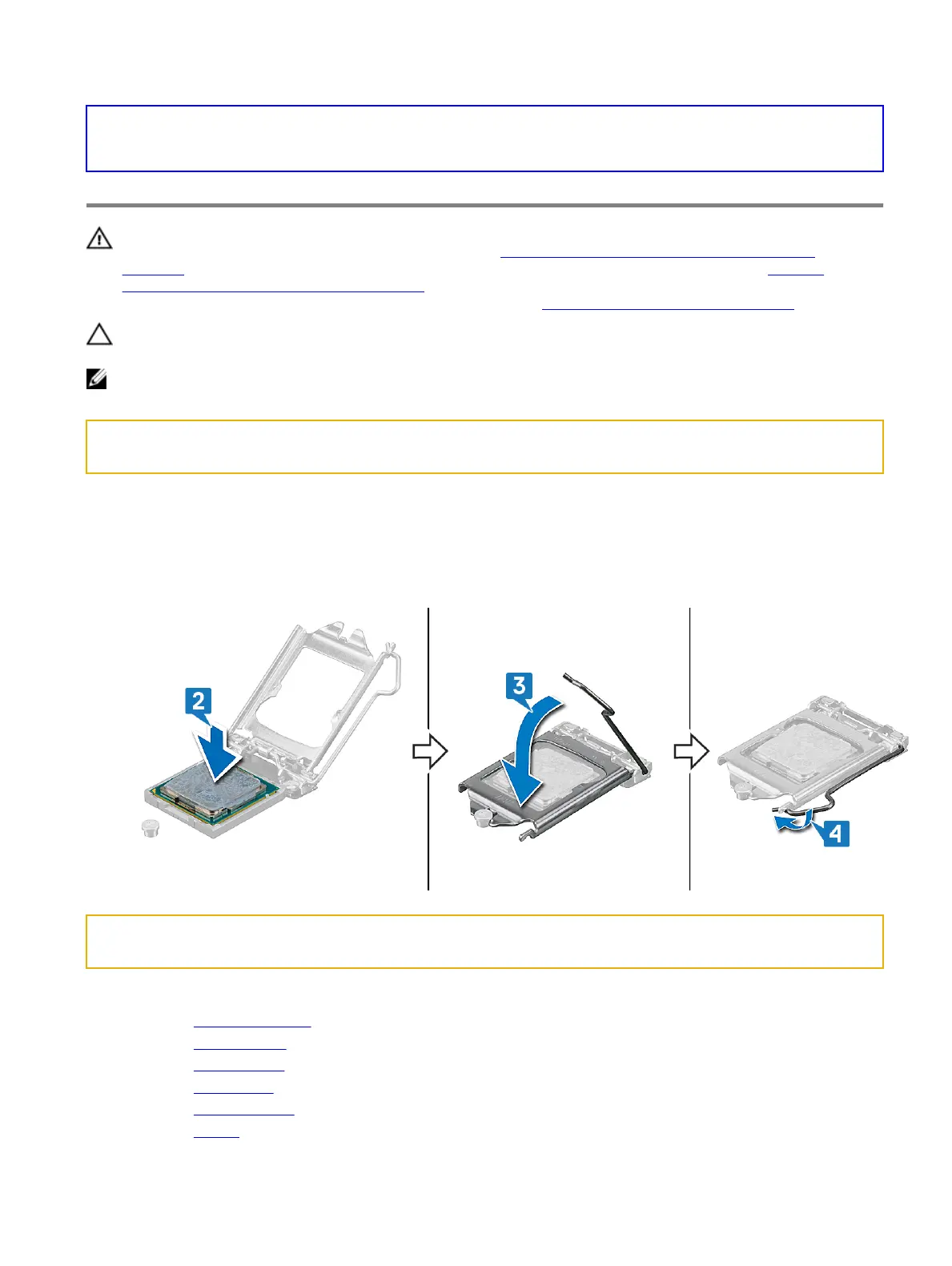 2

3

4