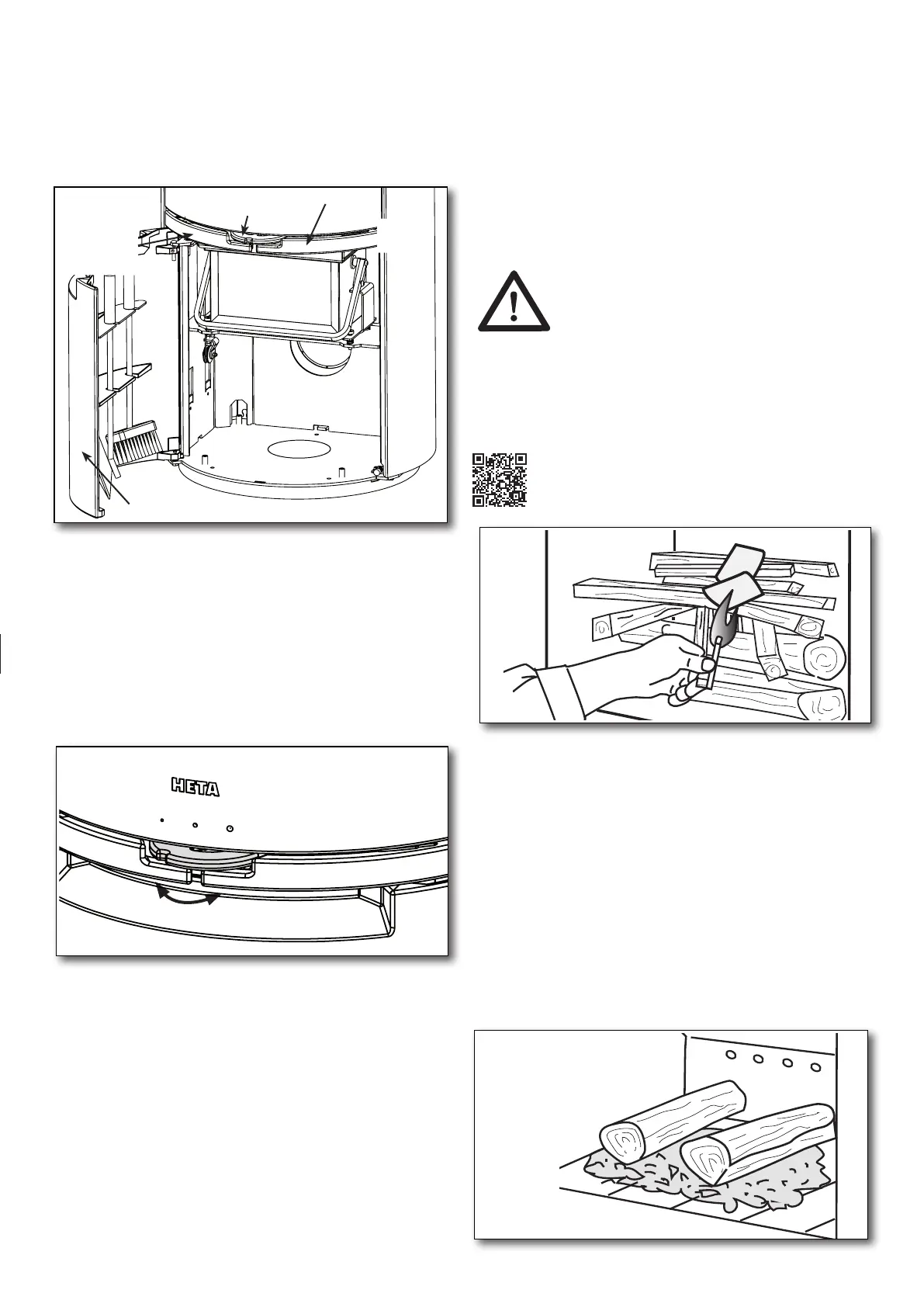 HETA