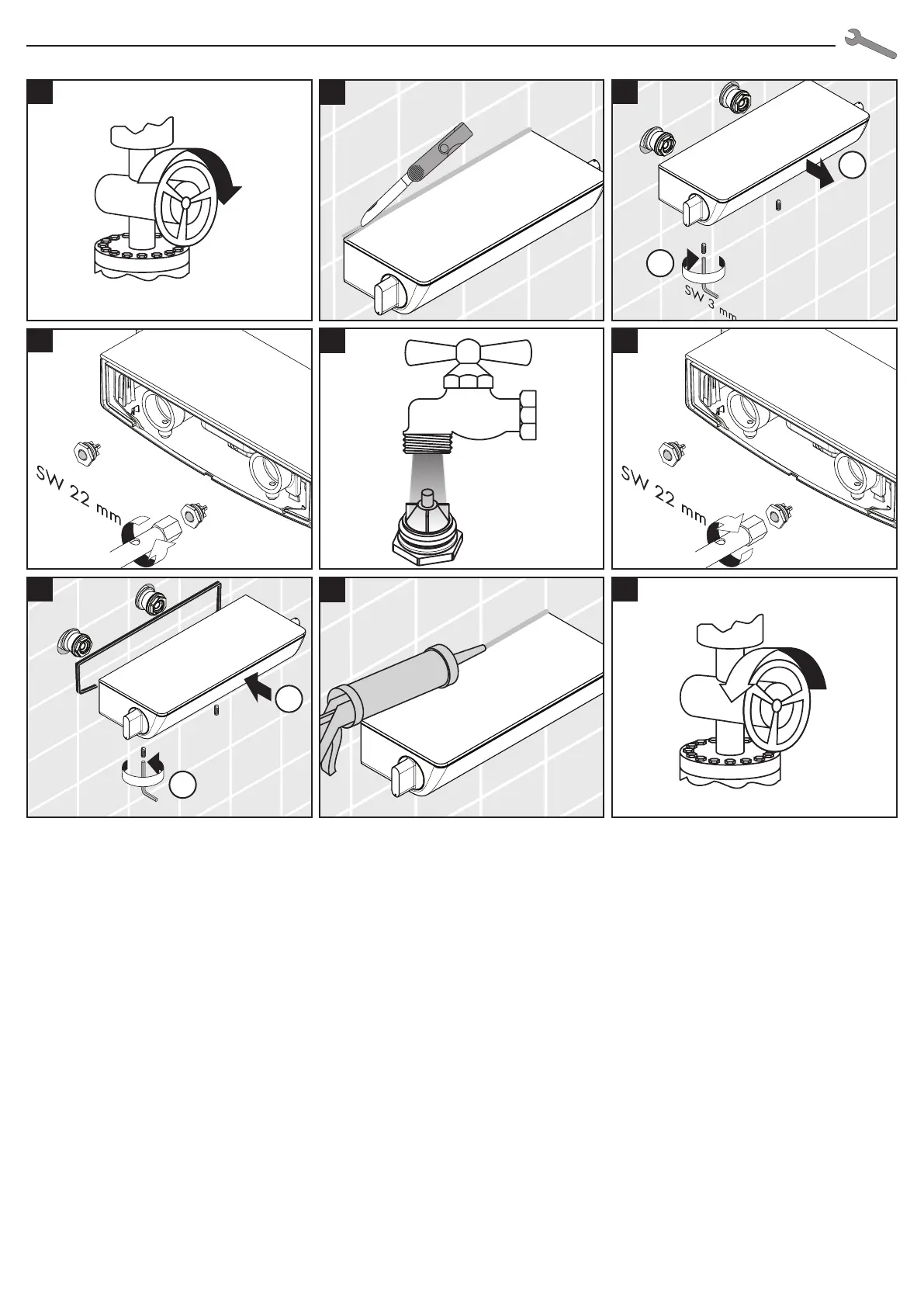 SW 3 mm

SW 22 mm

SW 22 mm