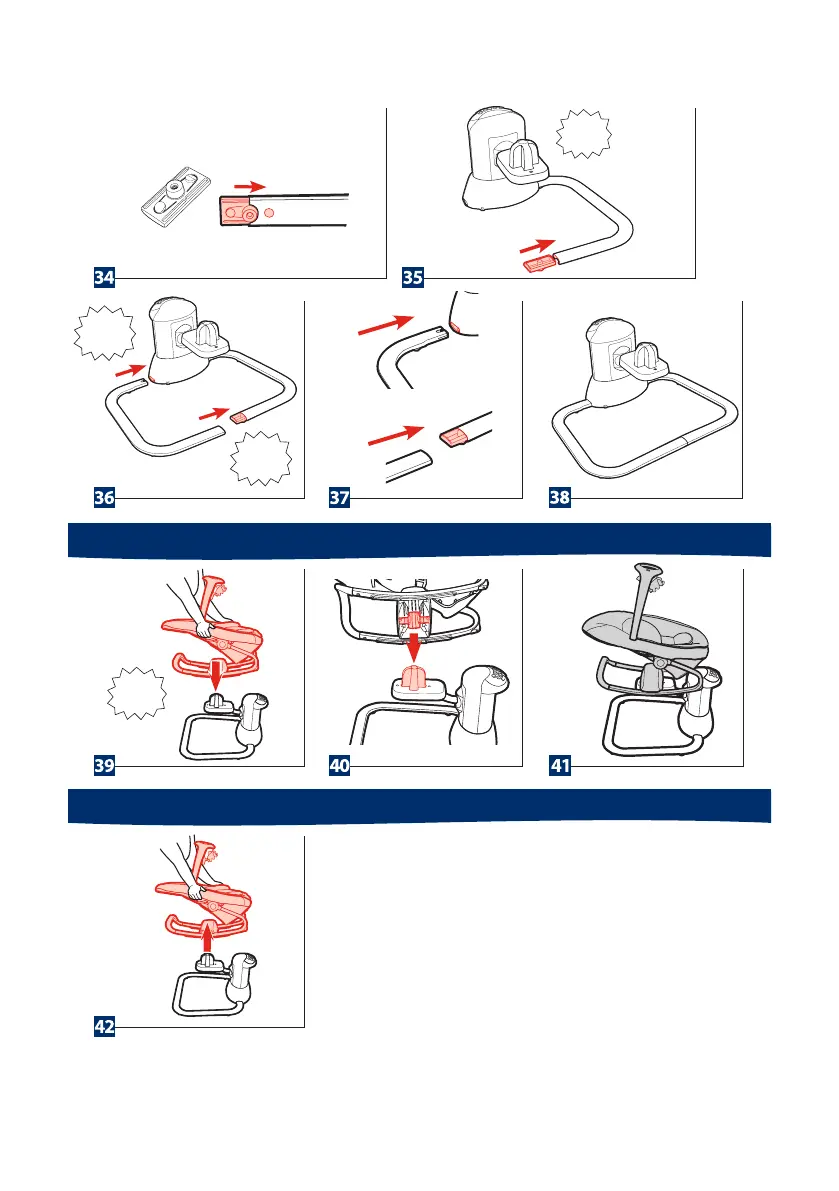 34

35

36

37

38

39

40

41

42