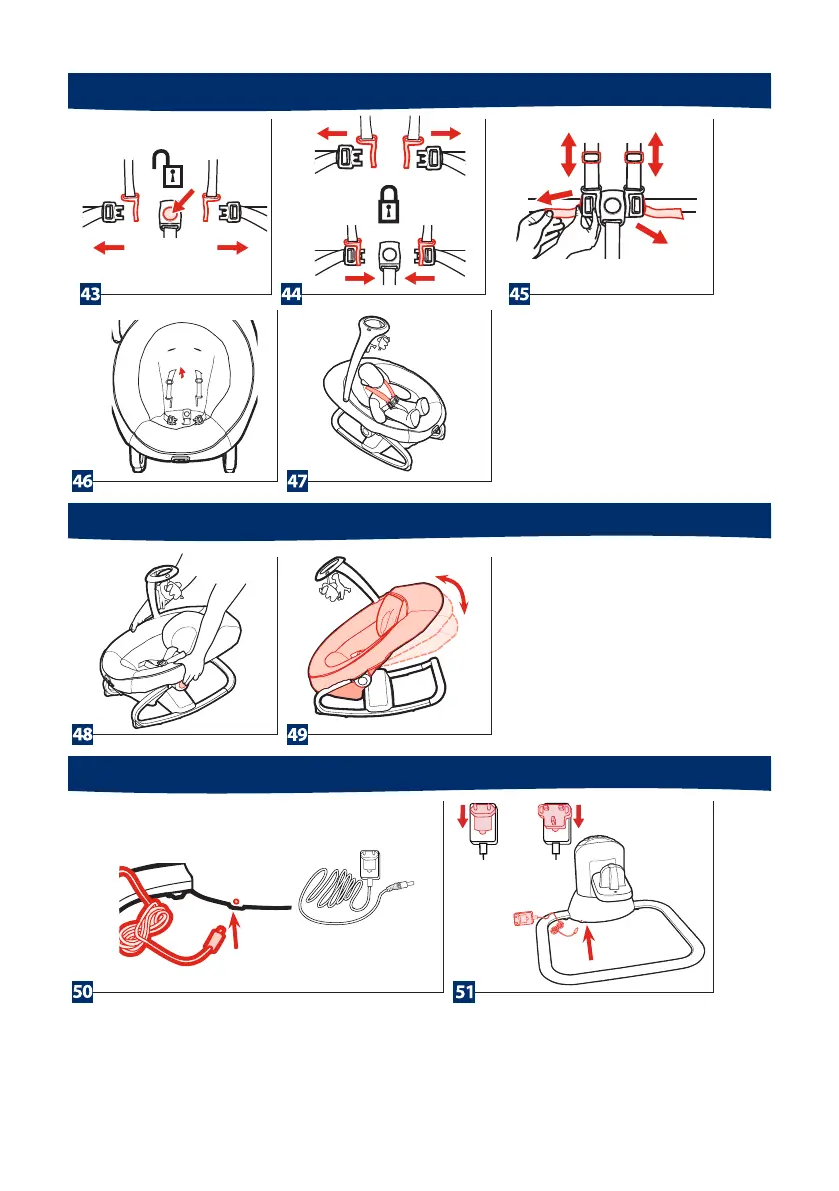 43

44

45

46

47

48

49

50

51