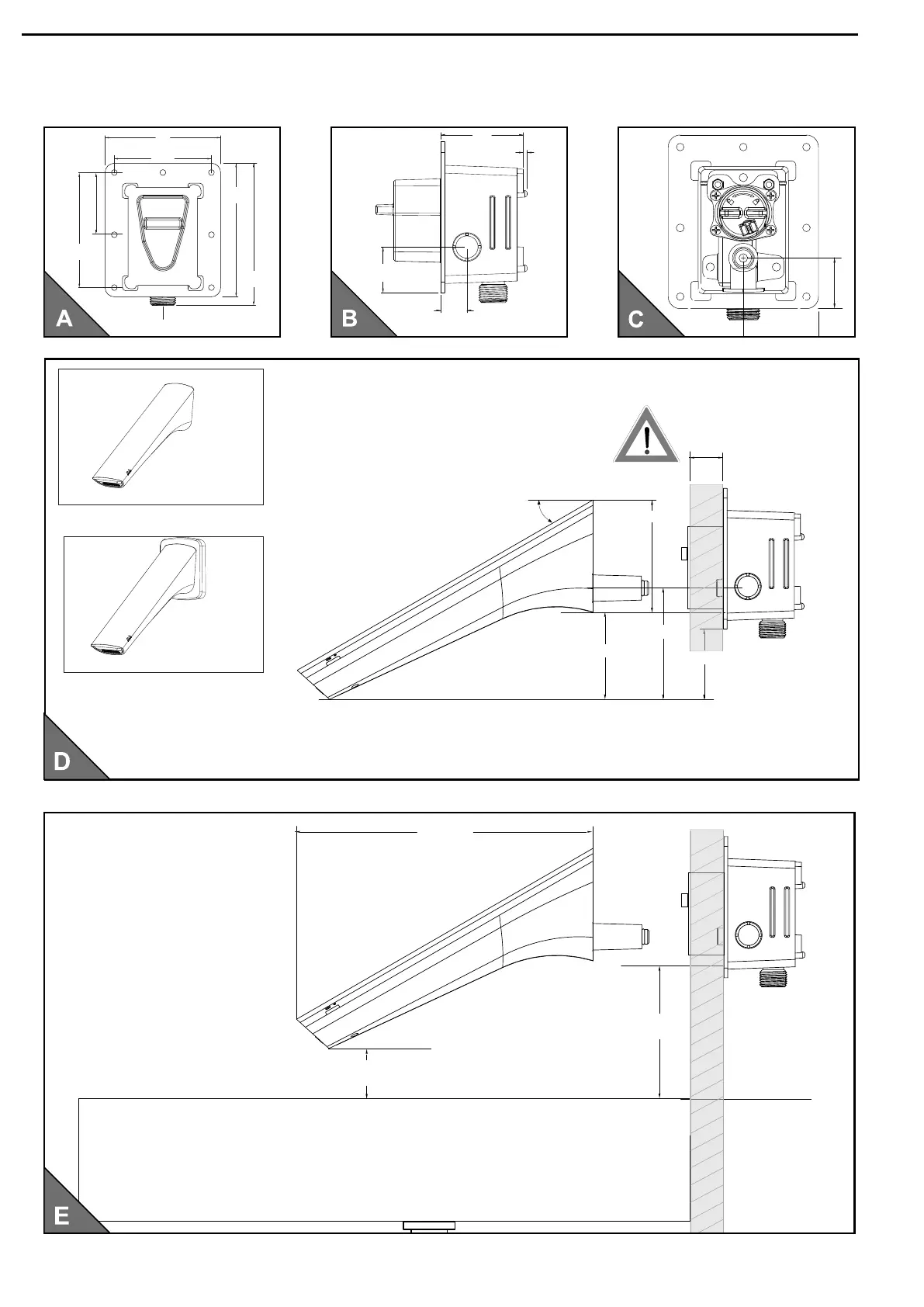 A

B

C

D

E