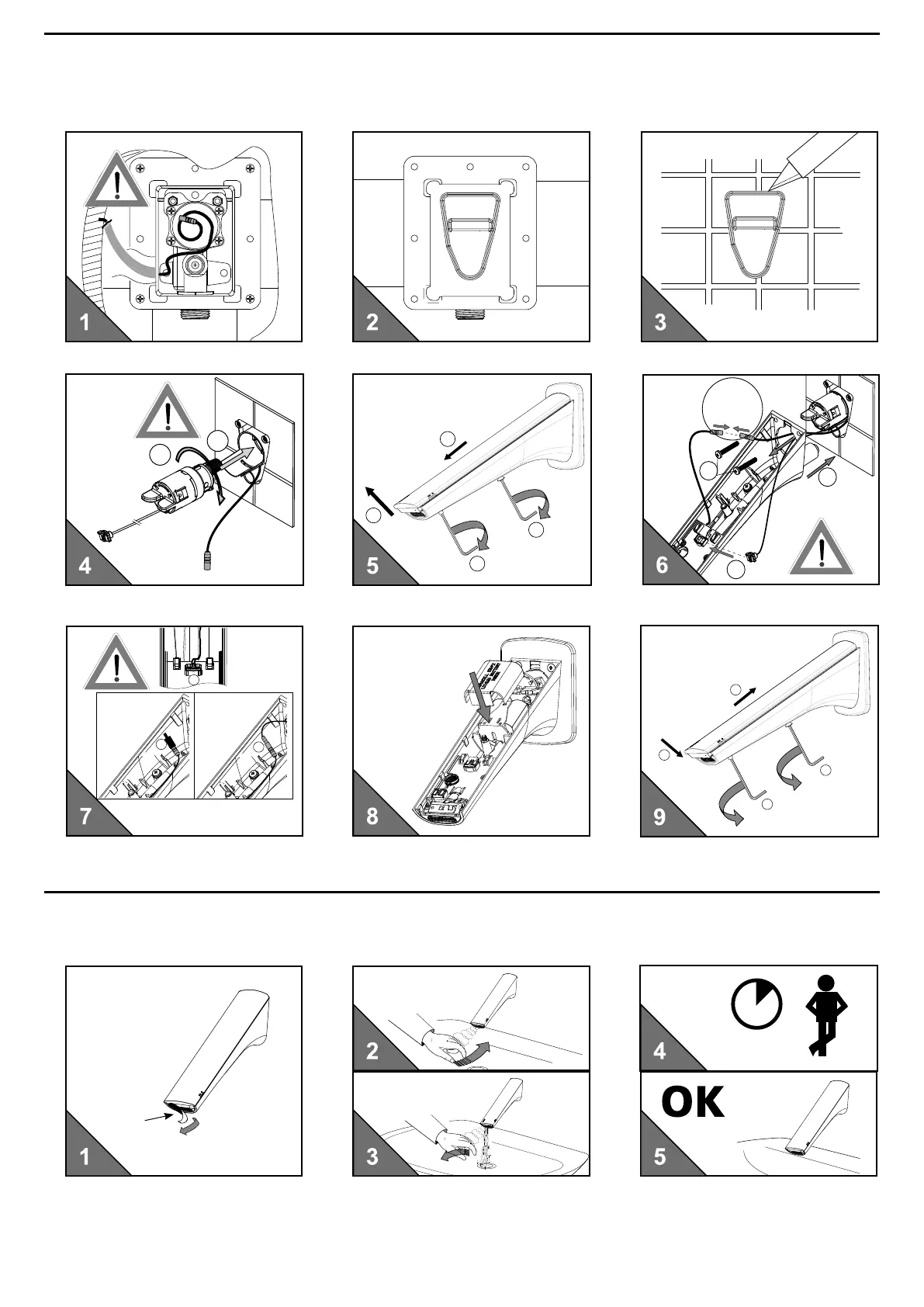 1

2

3

4

5

6

7

8

9

1

2

3

4

OK

5