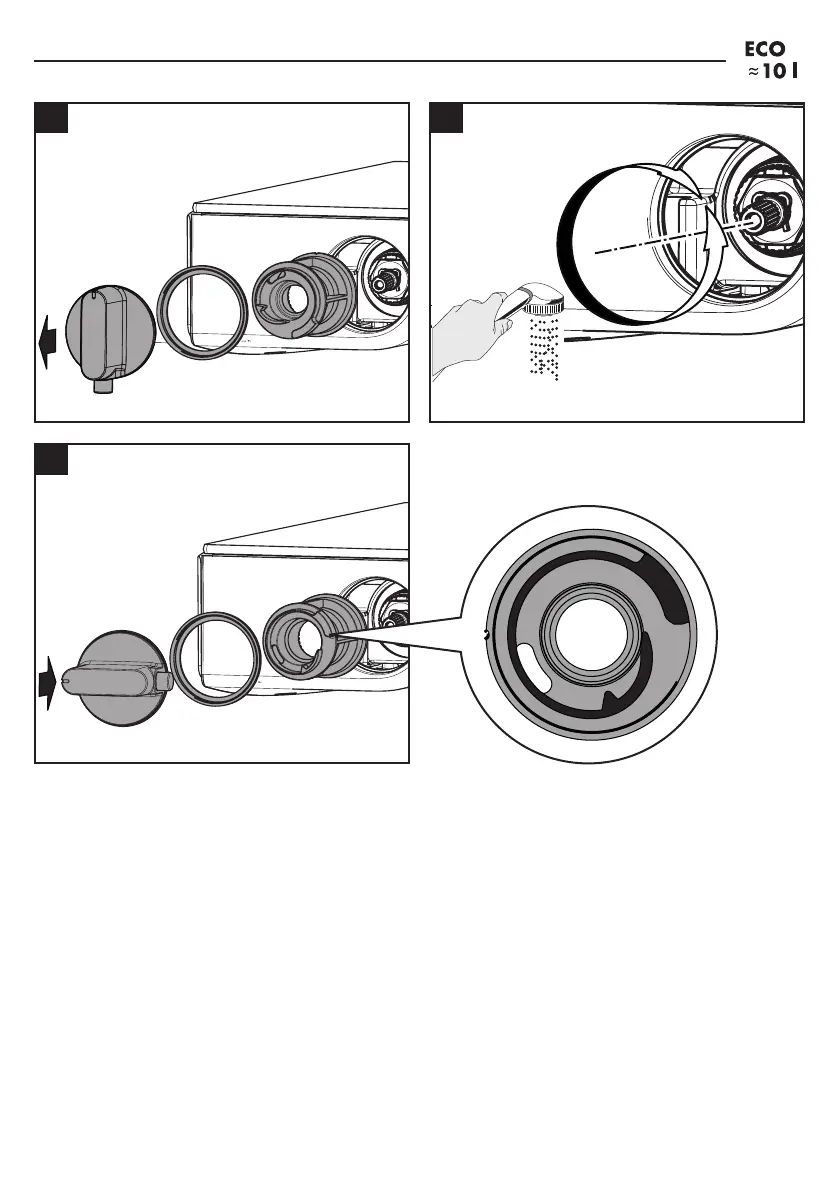 ECO
≈10 l