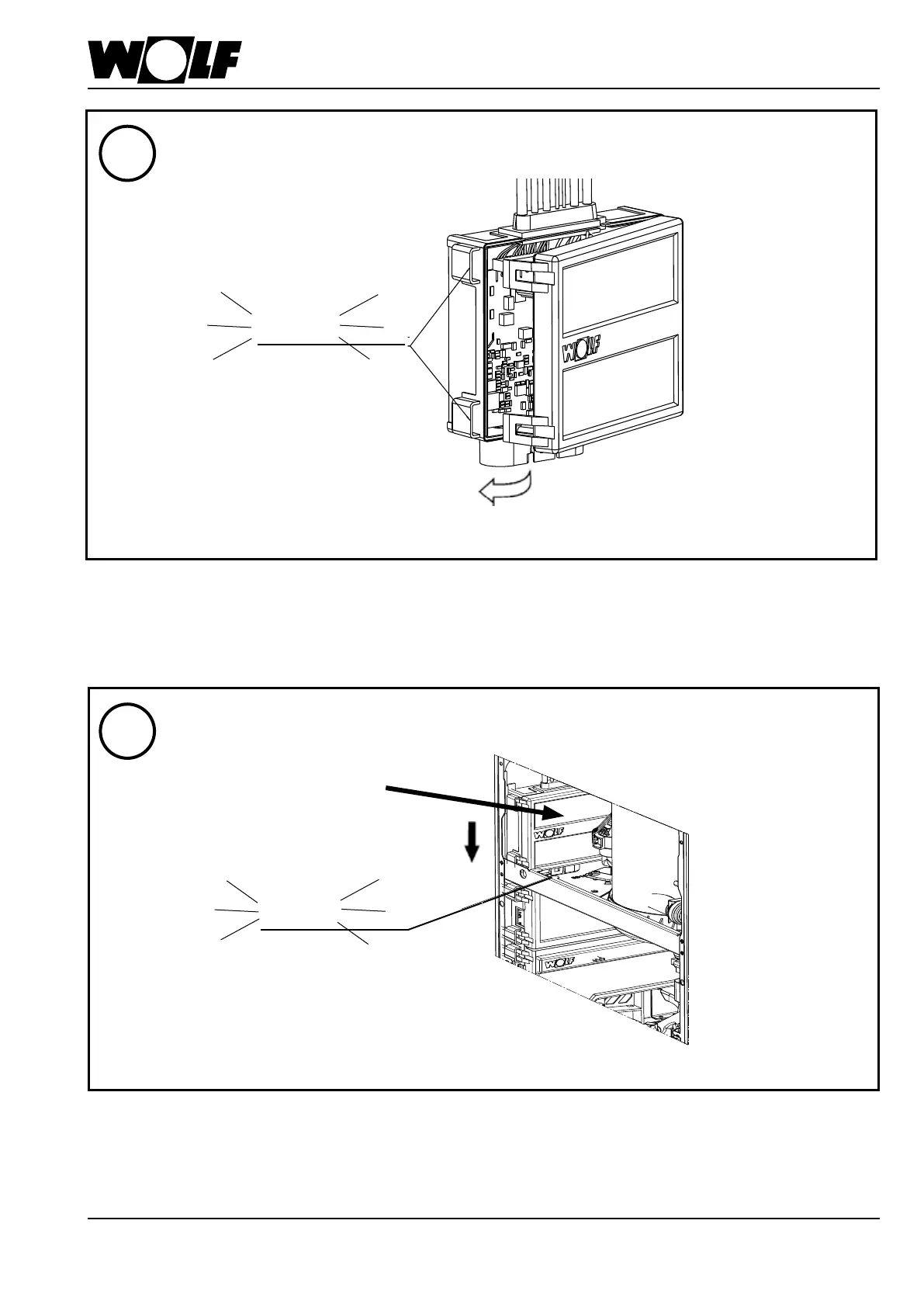 WOLF

WOLF

WOLF

WOLF